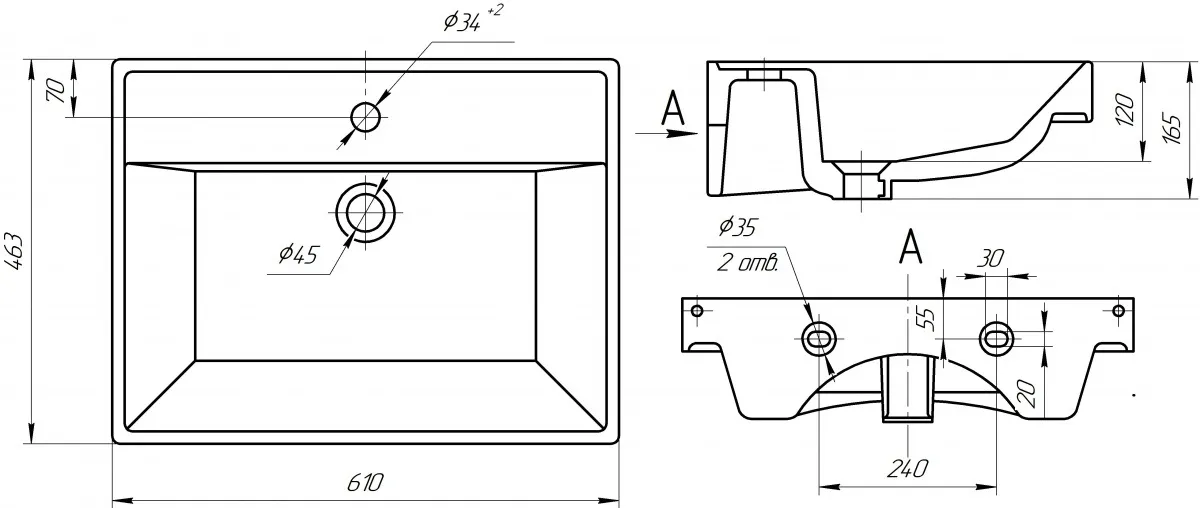 $\phi 34^{+2}$

70

463

$\phi 45$

610

A

120

165

$\phi 35$

2 отв.

A

30

55

20

240