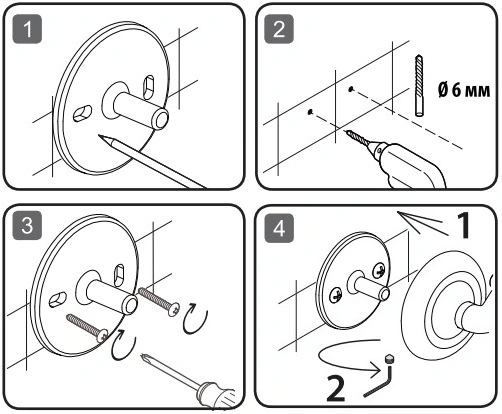 1

2

Ø 6 мм

3

4

1

2