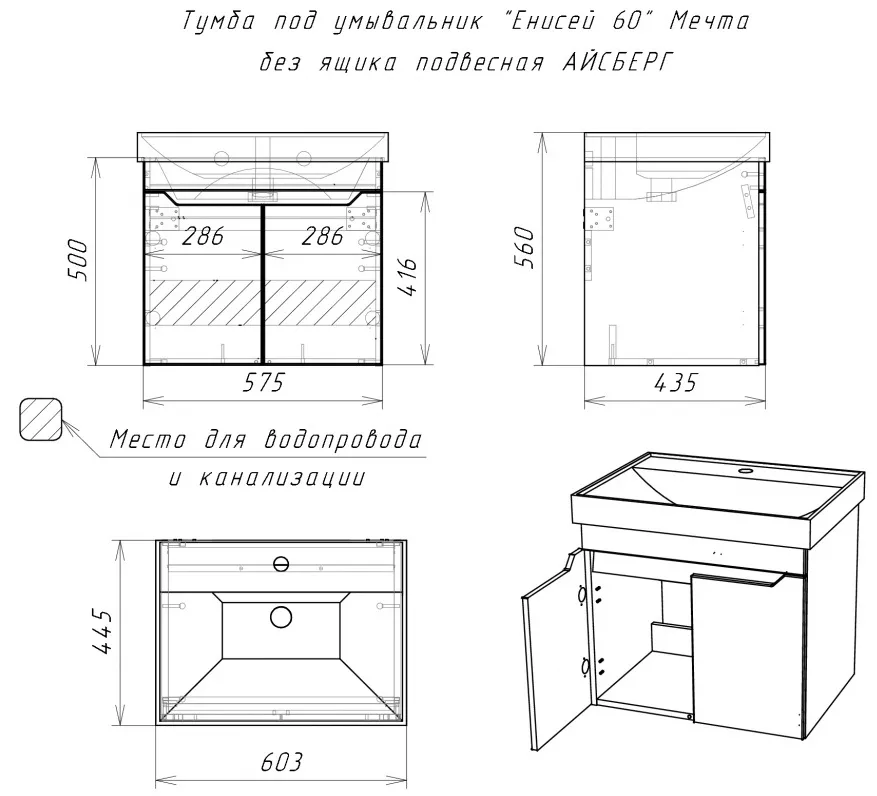 Тумба под умывальник "Енисей 60" Мечта
без ящика подвесная АЙСБЕРГ

500
286
286
416
575

560
435

Место для водопровода
и канализации

445
603