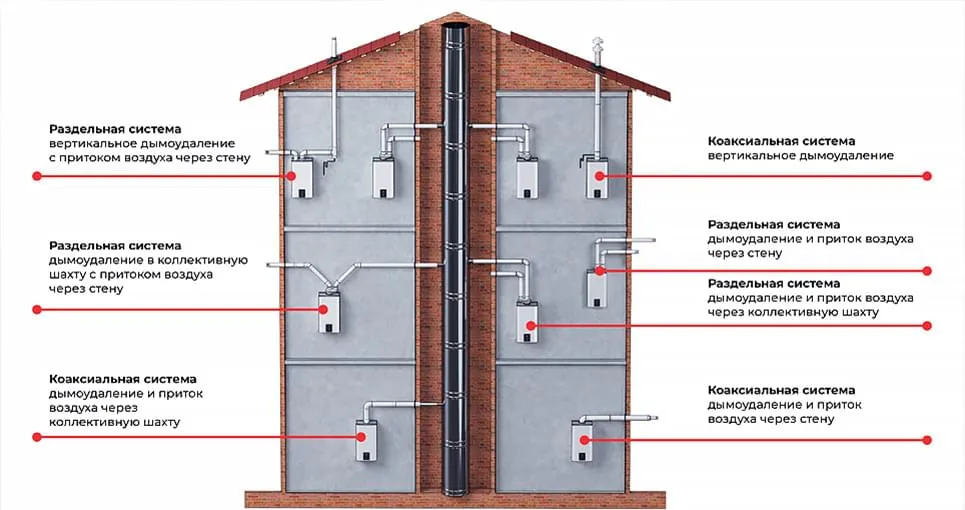 Раздельная система
вертикальное дымоудаление с притоком воздуха через стену

Раздельная система
дымоудаление в коллективную шахту с притоком воздуха через стену

Коаксиальная система
дымоудаление и приток воздуха через коллективную шахту

Коаксиальная система
вертикальное дымоудаление

Раздельная система
дымоудаление и приток воздуха через стену

Раздельная система
дымоудаление и приток воздуха через коллективную шахту

Коаксиальная система
дымоудаление и приток воздуха через стену