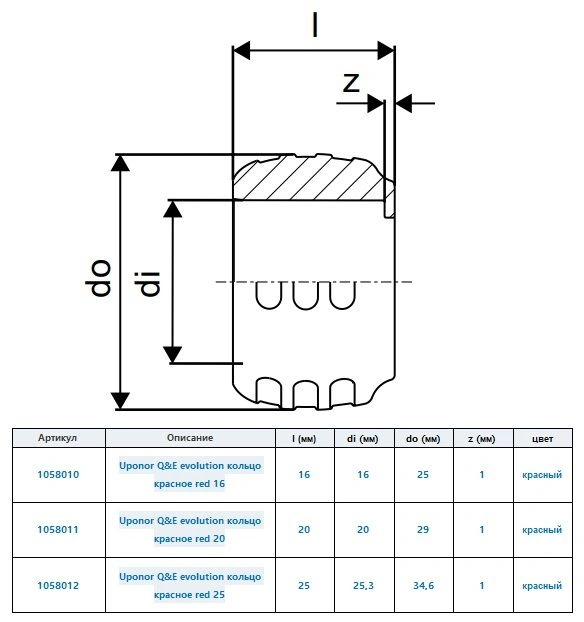 l

z

do

di

| Артикул | Описание | l (мм) | di (мм) | do (мм) | z (мм) | цвет |
|---|---|---|---|---|---|---|
| 1058010 | Uponor Q&E evolution кольцо красное red 16 | 16 | 16 | 25 | 1 | красный |
| 1058011 | Uponor Q&E evolution кольцо красное red 20 | 20 | 20 | 29 | 1 | красный |
| 1058012 | Uponor Q&E evolution кольцо красное red 25 | 25 | 25,3 | 34,6 | 1 | красный |