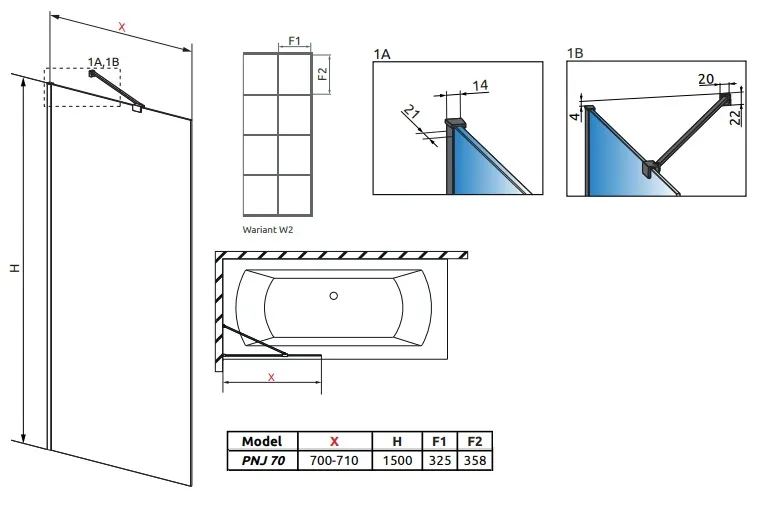 X

1A,1B

H

F1

F2

Wariant W2

1A

14

21

1B

20

4

22

X

| Model | X | H | F1 | F2 |
|---|---|---|---|---|
| PNJ 70 | 700-710 | 1500 | 325 | 358 |