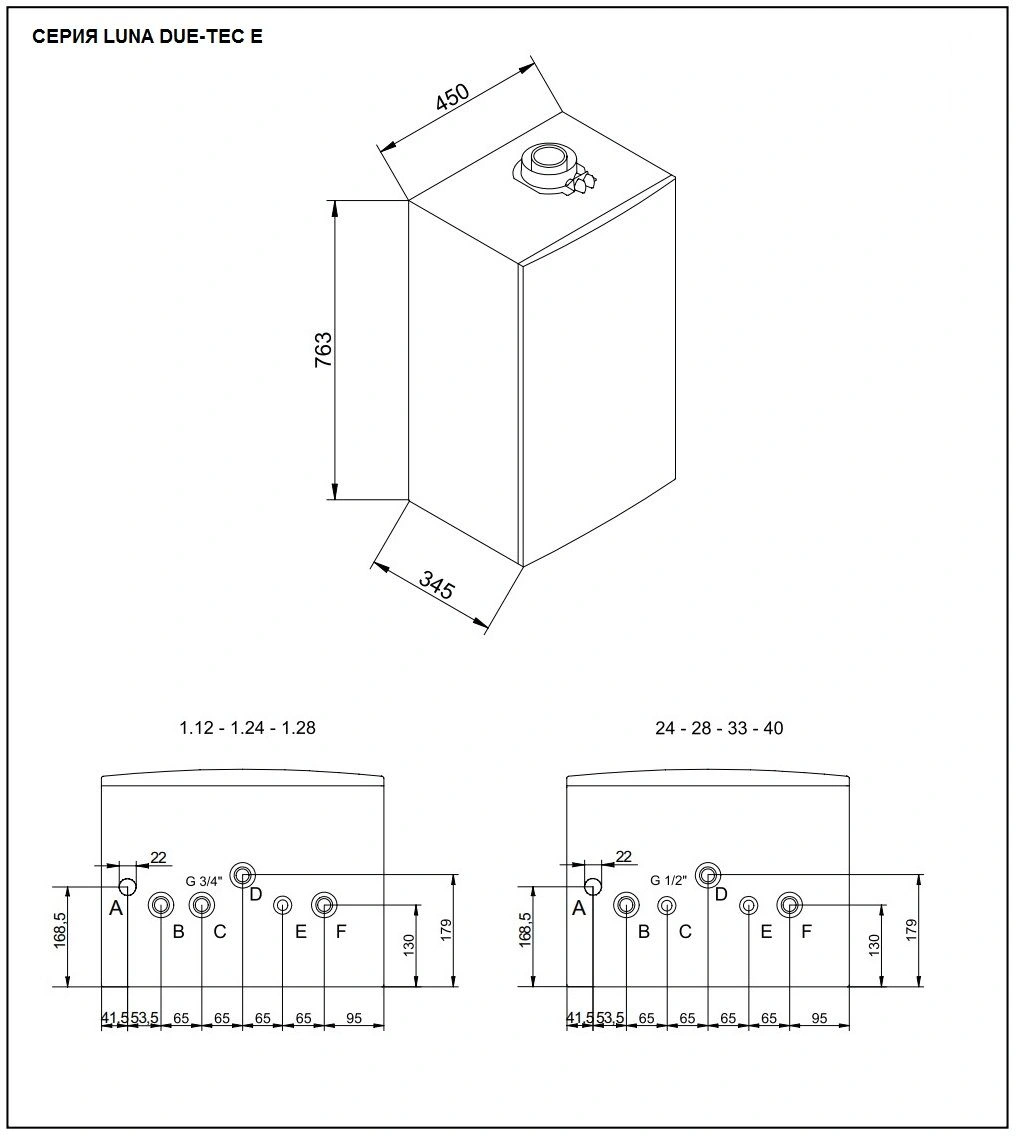 СЕРИЯ LUNA DUE-TEC E

450

763

345

1.12 - 1.24 - 1.28

22
G 3/4"
A B C D E F
168,5
130
179
41,5 53,5 65 65 65 65 95

24 - 28 - 33 - 40

22
G 1/2"
A B C D E F
168,5
130
179
41,5 53,5 65 65 65 65 95