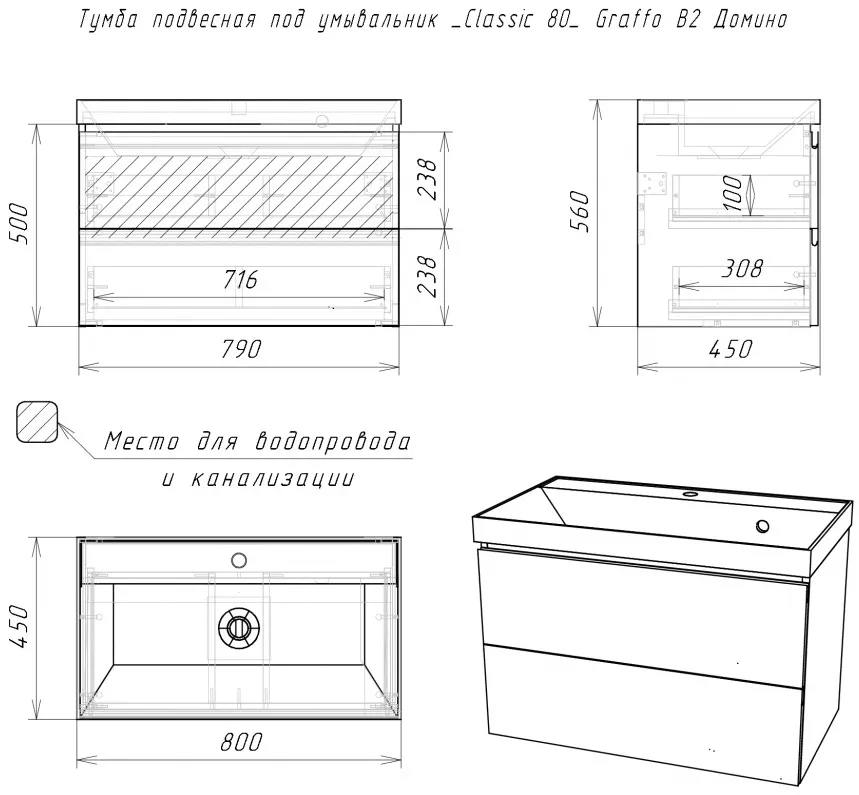 Тумба подвесная под умывальник _Classic 80_ Graffo B2 Домино

500
238
238
716
790

560
100
308
450

Место для водопровода
и канализации

450
800