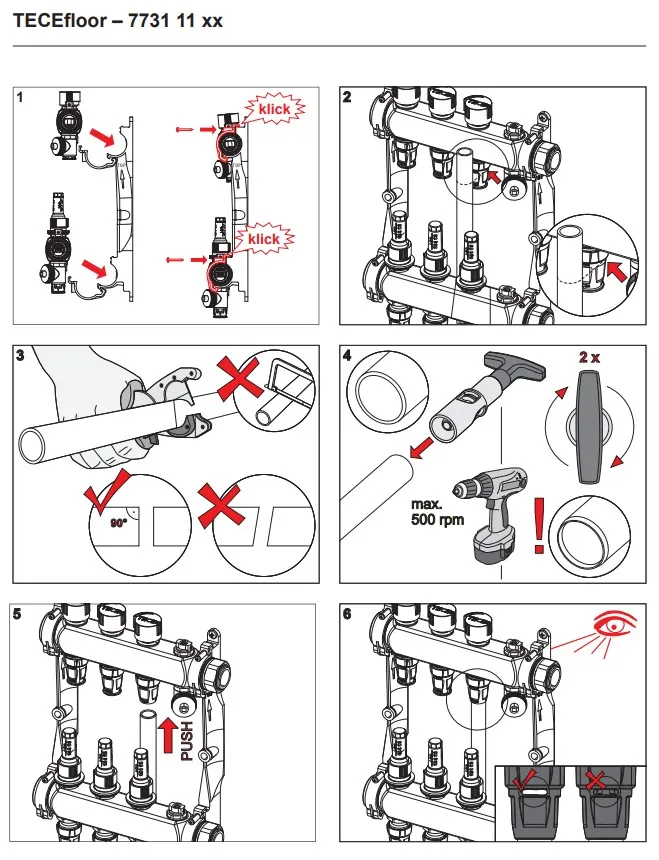 TECEfloor – 7731 11 xx

1

klick

klick

2

3

90°

4

2 x

max.
500 rpm

!

5

PUSH

6