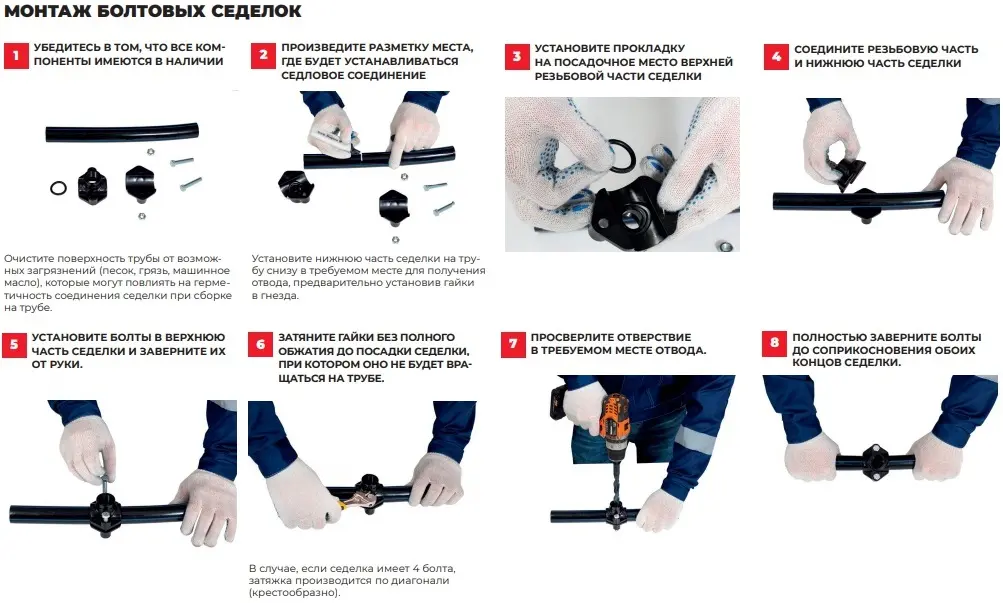 МОНТАЖ БОЛТОВЫХ СЕДЕЛОК

1 УБЕДИТЕСЬ В ТОМ, ЧТО ВСЕ КОМПОНЕНТЫ ИМЕЮТСЯ В НАЛИЧИИ

Очистите поверхность трубы от возможных загрязнений (песок, грязь, машинное масло), которые могут повлиять на герметичность соединения седелки при сборке на трубе.

2 ПРОИЗВЕДИТЕ РАЗМЕТКУ МЕСТА, ГДЕ БУДЕТ УСТАНАВЛИВАТЬСЯ СЕДЛОВОЕ СОЕДИНЕНИЕ

Установите нижнюю часть седелки на трубу снизу в требуемом месте для получения отвода, предварительно установив гайки в гнезда.

3 УСТАНОВИТЕ ПРОКЛАДКУ НА ПОСАДОЧНОЕ МЕСТО ВЕРХНЕЙ РЕЗЬБОВОЙ ЧАСТИ СЕДЕЛКИ

4 СОЕДИНИТЕ РЕЗЬБОВУЮ ЧАСТЬ И НИЖНЮЮ ЧАСТЬ СЕДЕЛКИ

5 УСТАНОВИТЕ БОЛТЫ В ВЕРХНЮЮ ЧАСТЬ СЕДЕЛКИ И ЗАВЕРНИТЕ ИХ ОТ РУКИ.

6 ЗАТЯНИТЕ ГАЙКИ БЕЗ ПОЛНОГО ОБЖАТИЯ ДО ПОСАДКИ СЕДЕЛКИ, ПРИ КОТОРОМ ОНО НЕ БУДЕТ ВРАЩАТЬСЯ НА ТРУБЕ.

В случае, если седелка имеет 4 болта, затяжка производится по диагонали (крестообразно).

7 ПРОСВЕРЛИТЕ ОТВЕРСТИЕ В ТРЕБУЕМОМ МЕСТЕ ОТВОДА.

8 ПОЛНОСТЬЮ ЗАВЕРНИТЕ БОЛТЫ ДО СОПРИКОСНОВЕНИЯ ОБОИХ КОНЦОВ СЕДЕЛКИ.