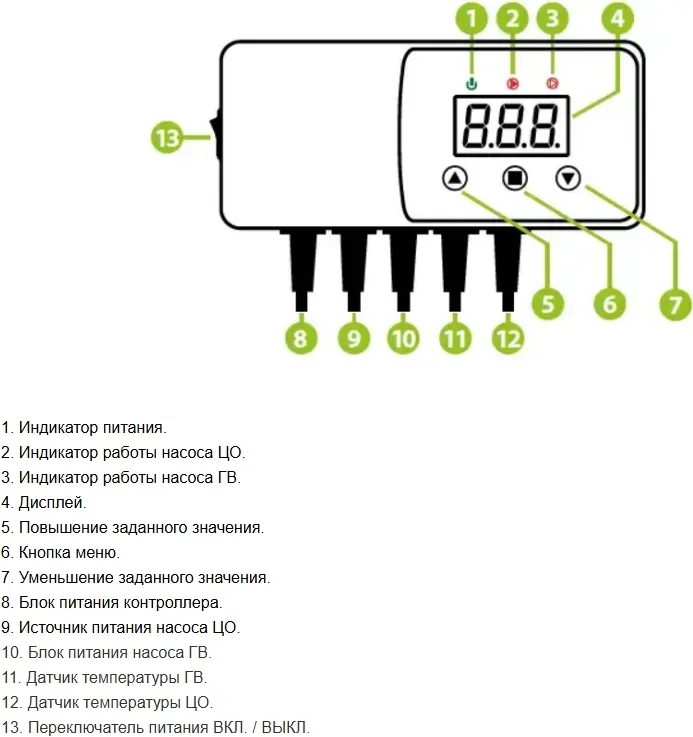 1 2 3 4

13

8.8.8.

5 6 7

8 9 10 11 12

1. Индикатор питания.
2. Индикатор работы насоса ЦО.
3. Индикатор работы насоса ГВ.
4. Дисплей.
5. Повышение заданного значения.
6. Кнопка меню.
7. Уменьшение заданного значения.
8. Блок питания контроллера.
9. Источник питания насоса ЦО.
10. Блок питания насоса ГВ.
11. Датчик температуры ГВ.
12. Датчик температуры ЦО.
13. Переключатель питания ВКЛ. / ВЫКЛ.