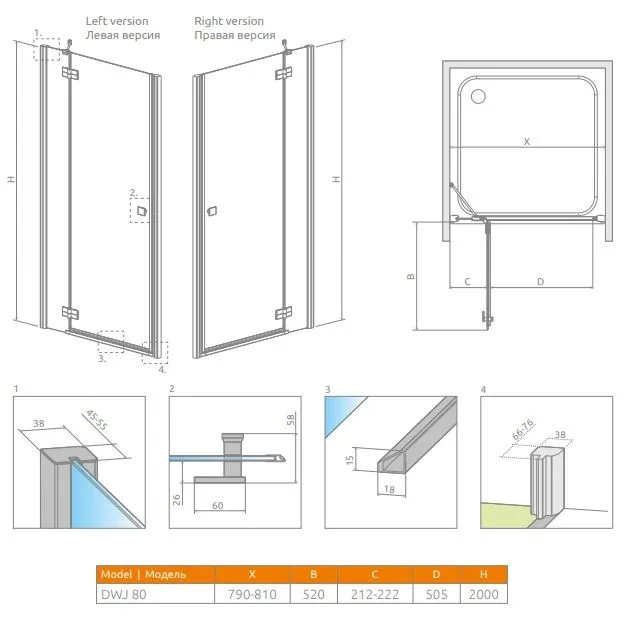 Left version
Левая версия

Right version
Правая версия

1.

H

2.

3.

4.

H

X

B

C

D

1

38

45-55

2

58

26

60

3

15

18

4

66-76

38

| Model \| Модель | X | B | C | D | H |
|---|---|---|---|---|---|
| DWJ 80 | 790-810 | 520 | 212-222 | 505 | 2000 |