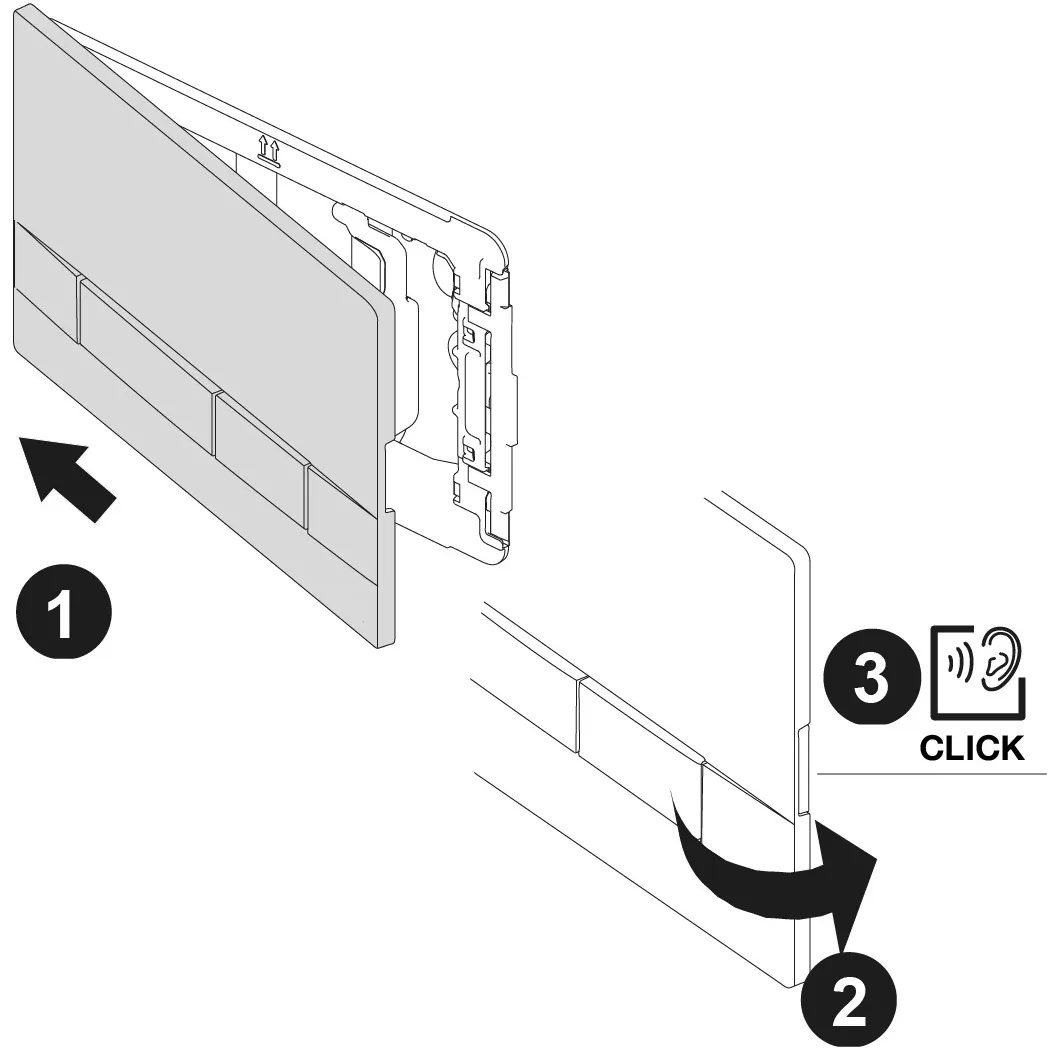 1

3

CLICK

2