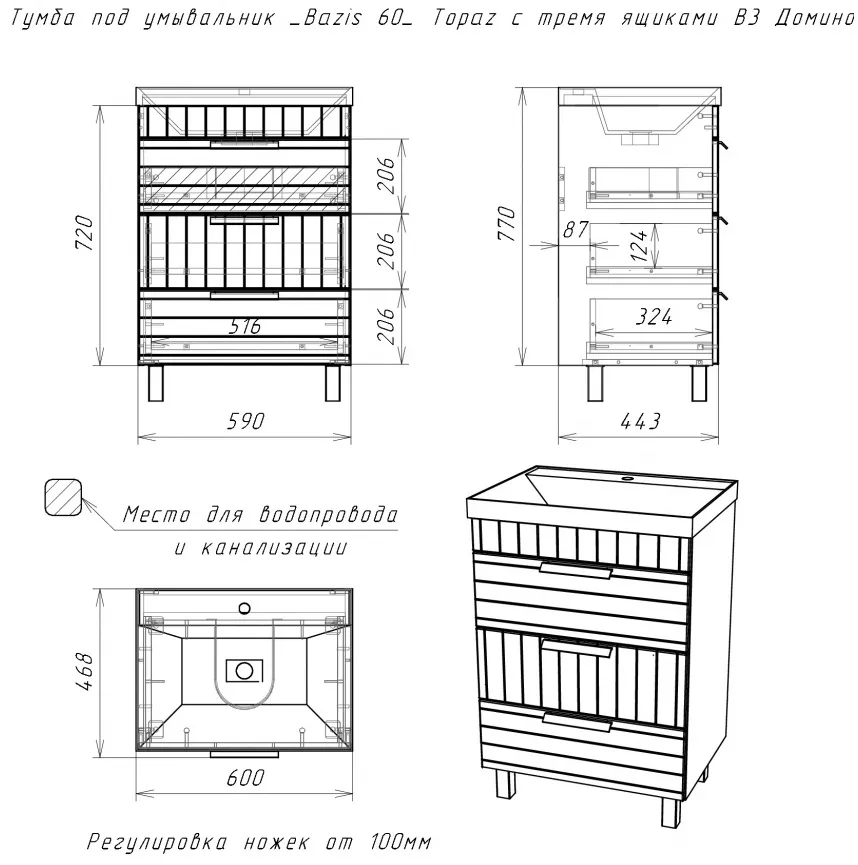 Тумба под умывальник _Bazis 60_ Topaz с тремя ящиками В3 Домино

720

206

206

206

516

590

770

87

124

324

443

Место для водопровода и канализации

468

600

Регулировка ножек от 100мм