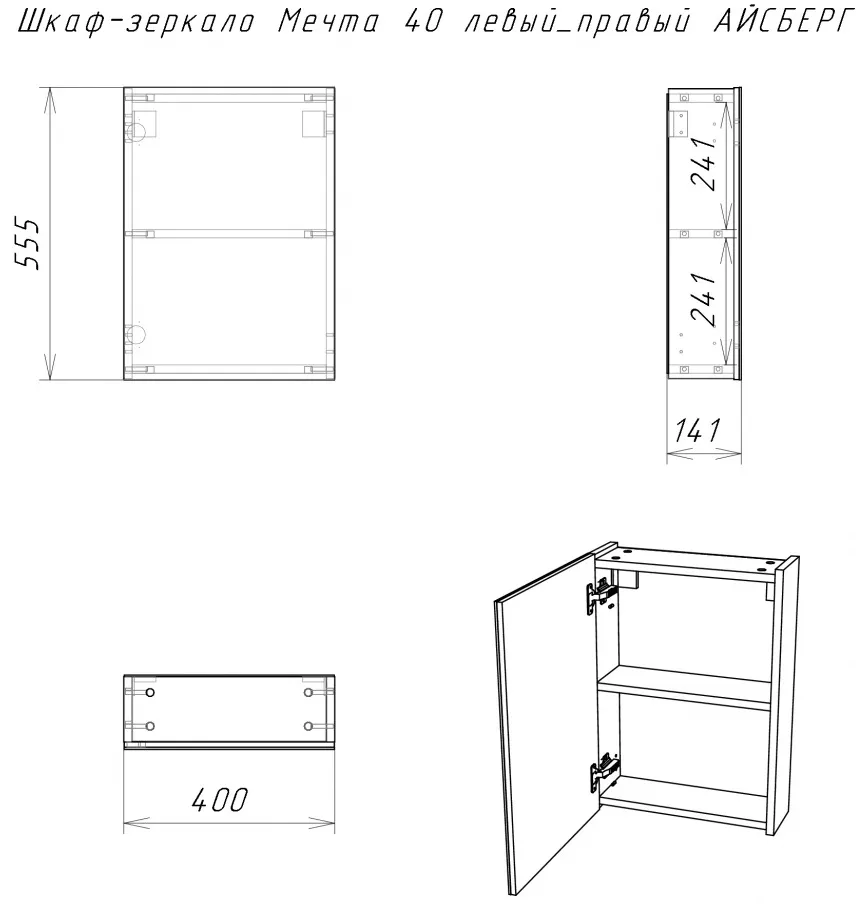 Шкаф-зеркало Мечта 40 левый_правый АЙСБЕРГ

555

241

241

141

400