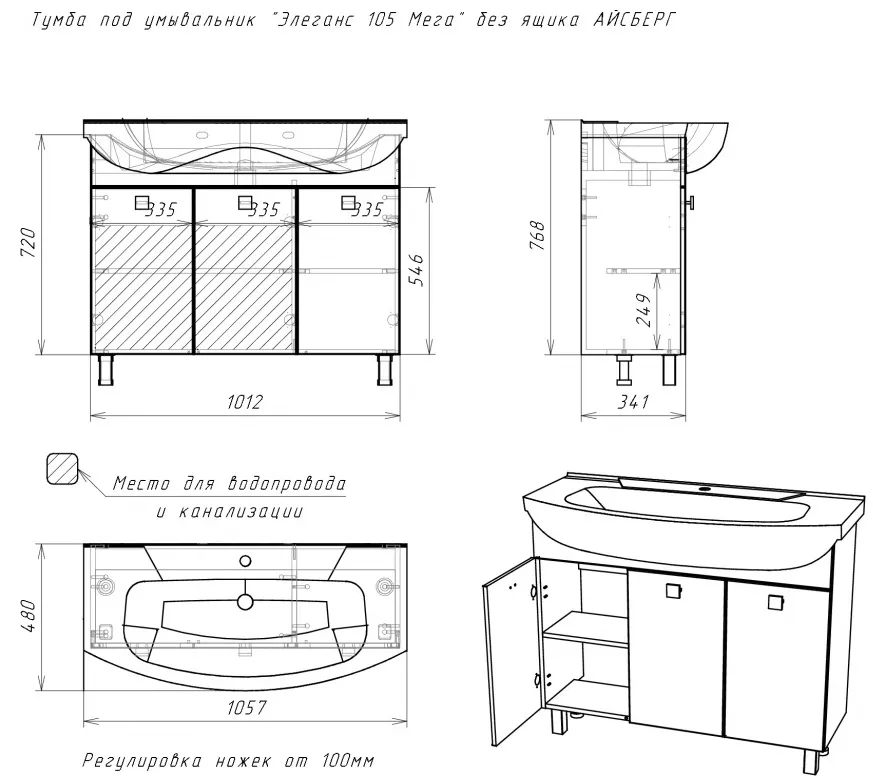 Тумба под умывальник "Элеганс 105 Мега" без ящика АЙСБЕРГ

720

335

335

335

546

1012

768

249

341

Место для водопровода и канализации

480

1057

Регулировка ножек от 100мм