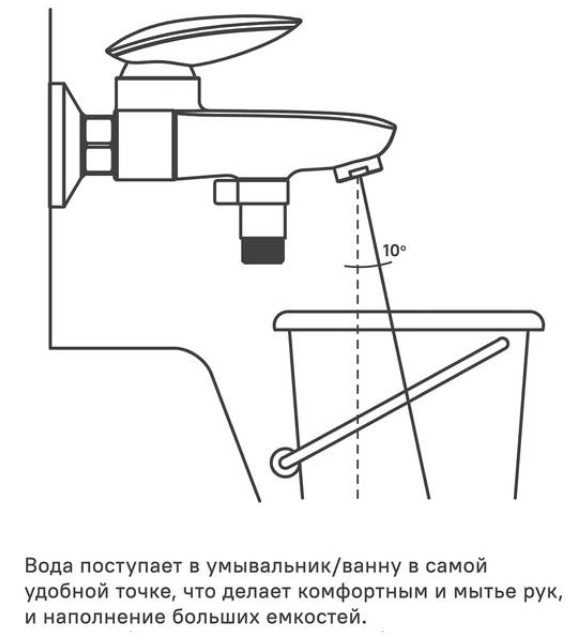 10°

Вода поступает в умывальник/ванну в самой удобной точке, что делает комфортным и мытье рук, и наполнение больших емкостей.