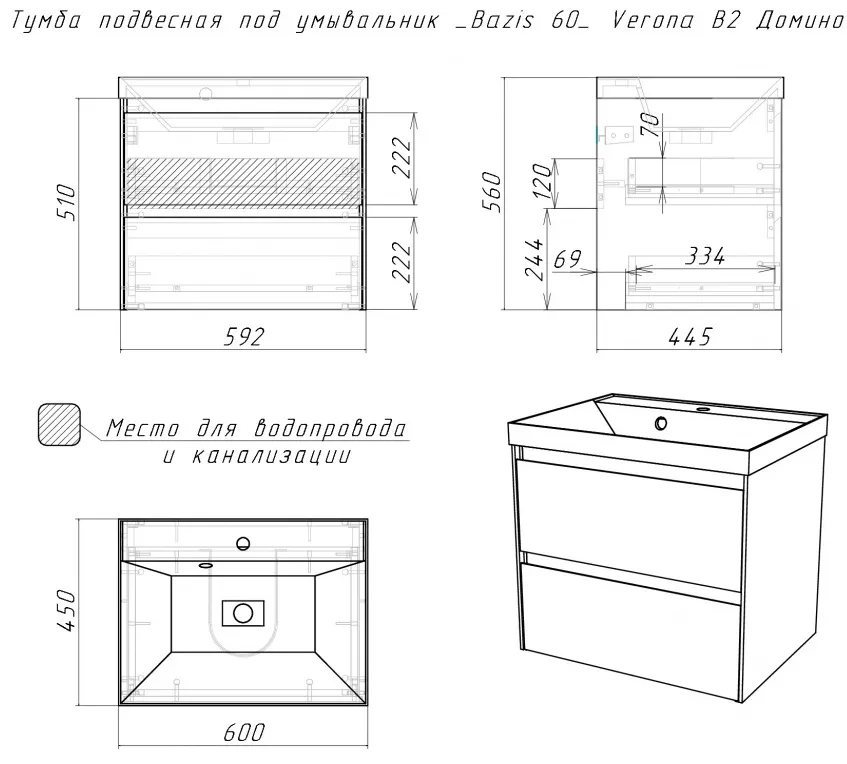 Тумба подвесная под умывальник _Bazis 60_ Verona B2 Домино

510
222
222
592

560
70
120
244
69
334
445

Место для водопровода и канализации

450
600