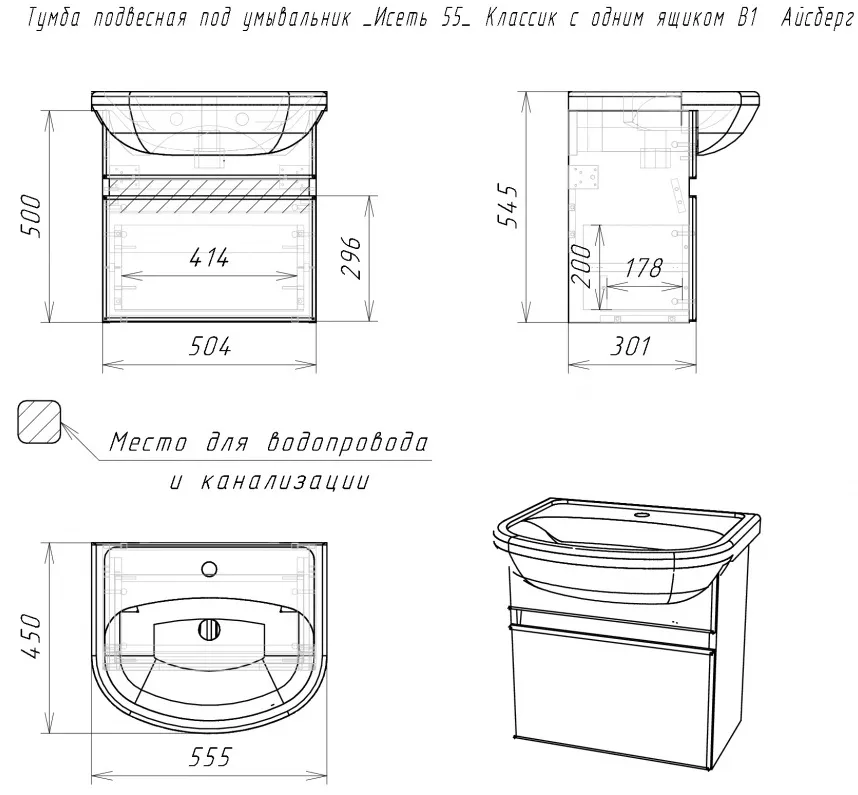 Тумба подвесная под умывальник _Исеть 55_ Классик с одним ящиком В1 Айсберг

500
414
296
504

545
200
178
301

Место для водопровода и канализации

450
555