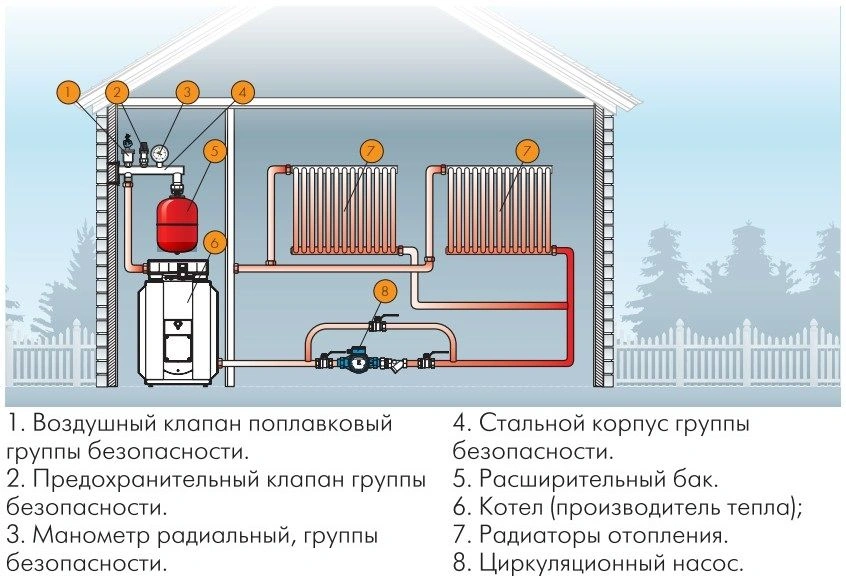 1
2
3
4
5
6
7
7
8

1. Воздушный клапан поплавковый группы безопасности.
2. Предохранительный клапан группы безопасности.
3. Манометр радиальный, группы безопасности.

4. Стальной корпус группы безопасности.
5. Расширительный бак.
6. Котел (производитель тепла);
7. Радиаторы отопления.
8. Циркуляционный насос.