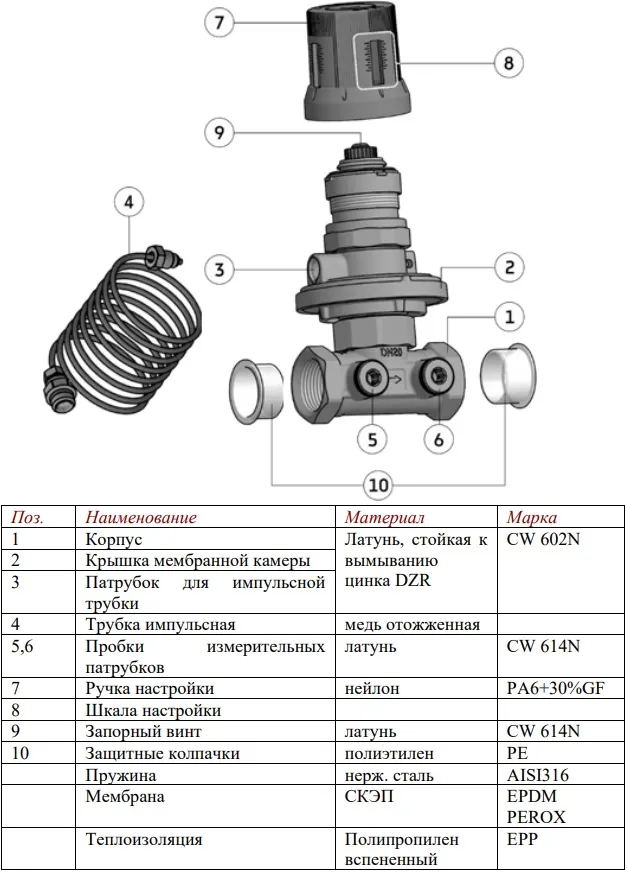 7

8

9

4

3

2

1

DN20

5

6

10

| Поз. | Наименование | Материал | Марка |
|---|---|---|---|
| 1 | Корпус | Латунь, стойкая к вымыванию цинка DZR | CW 602N |
| 2 | Крышка мембранной камеры | | |
| 3 | Патрубок для импульсной трубки | | |
| 4 | Трубка импульсная | медь отожженная | |
| 5,6 | Пробки измерительных патрубков | латунь | CW 614N |
| 7 | Ручка настройки | нейлон | PA6+30%GF |
| 8 | Шкала настройки | | |
| 9 | Запорный винт | латунь | CW 614N |
| 10 | Защитные колпачки | полиэтилен | PE |
| | Пружина | нерж. сталь | AISI316 |
| | Мембрана | СКЭП | EPDM PEROX |
| | Теплоизоляция | Полипропилен вспененный | EPP |