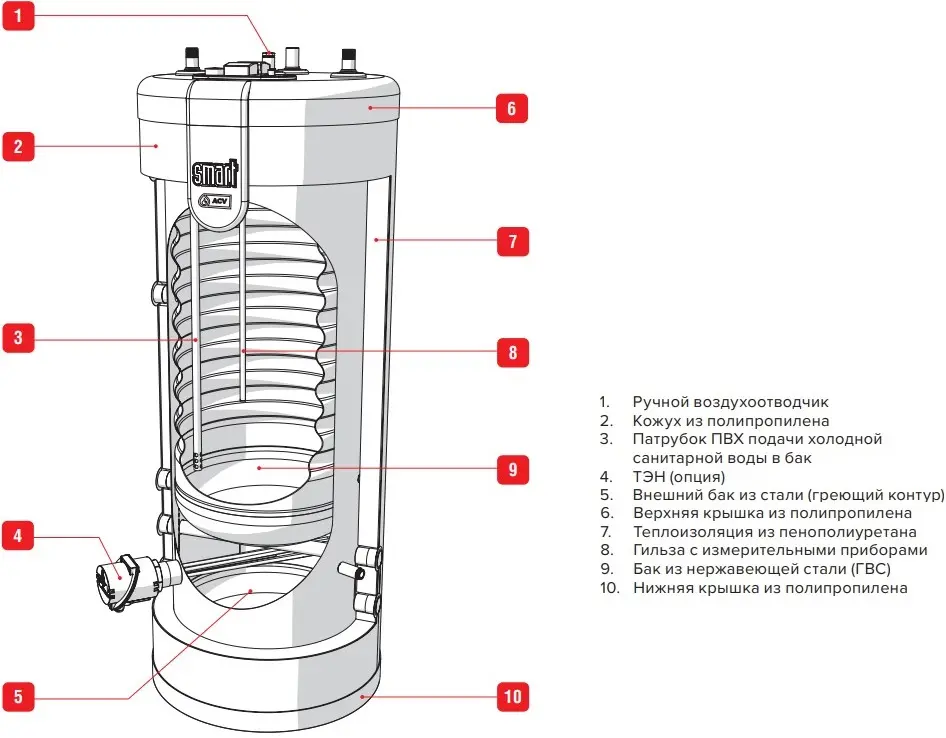 1
2
3
4
5
6
7
8
9
10

smart
ACV

1. Ручной воздухоотводчик
2. Кожух из полипропилена
3. Патрубок ПВХ подачи холодной санитарной воды в бак
4. ТЭН (опция)
5. Внешний бак из стали (греющий контур)
6. Верхняя крышка из полипропилена
7. Теплоизоляция из пенополиуретана
8. Гильза с измерительными приборами
9. Бак из нержавеющей стали (ГВС)
10. Нижняя крышка из полипропилена