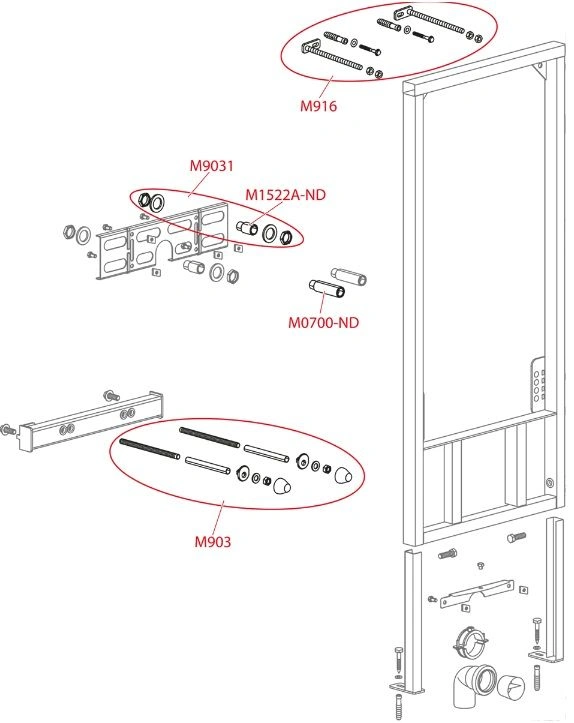 M916

M9031

M1522A-ND

M0700-ND

M903