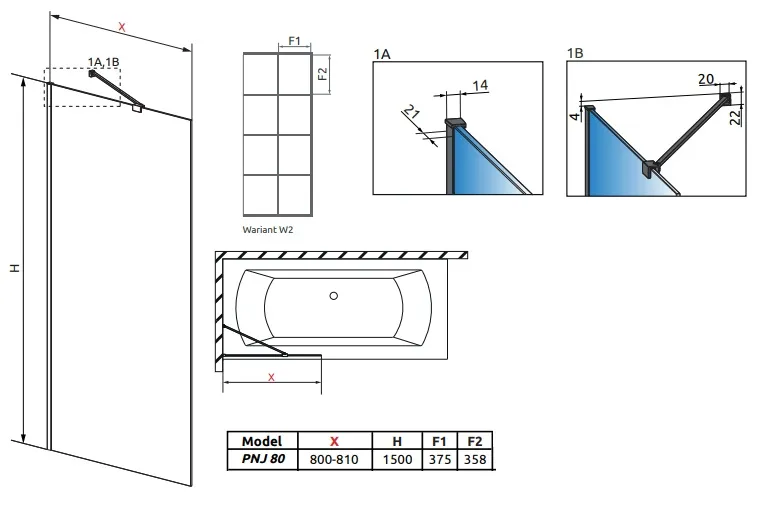 X
1A,1B
H
F1
F2
Wariant W2
1A
14
21
1B
20
4
22
X

| Model | X | H | F1 | F2 |
|---|---|---|---|---|
| PNJ 80 | 800-810 | 1500 | 375 | 358 |