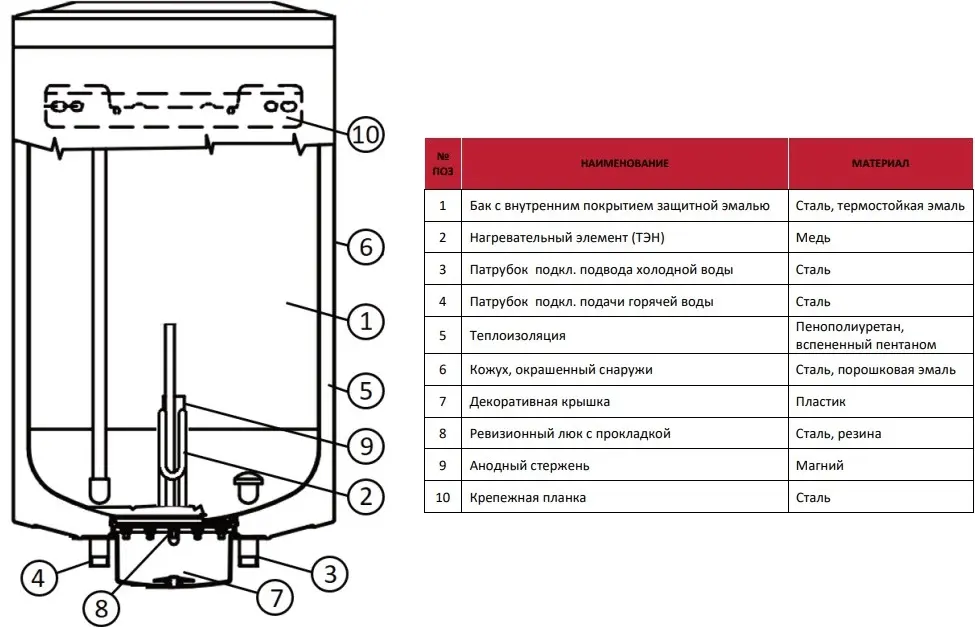 10
6
1
5
9
2
4
3
8
7

| № ПОЗ | НАИМЕНОВАНИЕ | МАТЕРИАЛ |
|---|---|---|
| 1 | Бак с внутренним покрытием защитной эмалью | Сталь, термостойкая эмаль |
| 2 | Нагревательный элемент (ТЭН) | Медь |
| 3 | Патрубок подкл. подвода холодной воды | Сталь |
| 4 | Патрубок подкл. подачи горячей воды | Сталь |
| 5 | Теплоизоляция | Пенополиуретан, вспененный пентаном |
| 6 | Кожух, окрашенный снаружи | Сталь, порошковая эмаль |
| 7 | Декоративная крышка | Пластик |
| 8 | Ревизионный люк с прокладкой | Сталь, резина |
| 9 | Анодный стержень | Магний |
| 10 | Крепежная планка | Сталь |