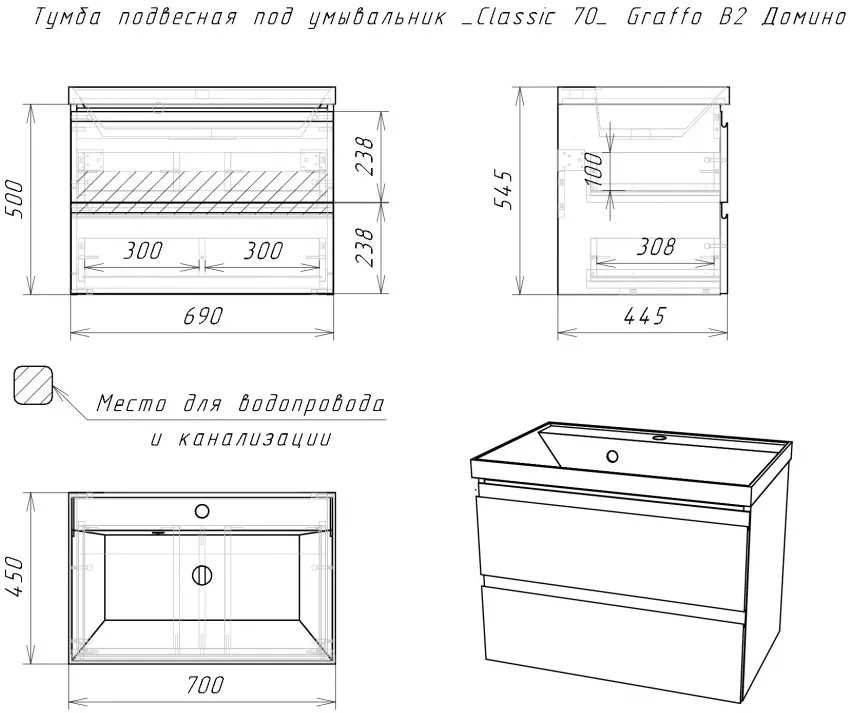 Тумба подвесная под умывальник _Classic 70_ Graffo B2 Домино

500

238

238

300

300

690

545

100

308

445

Место для водопровода и канализации

450

700