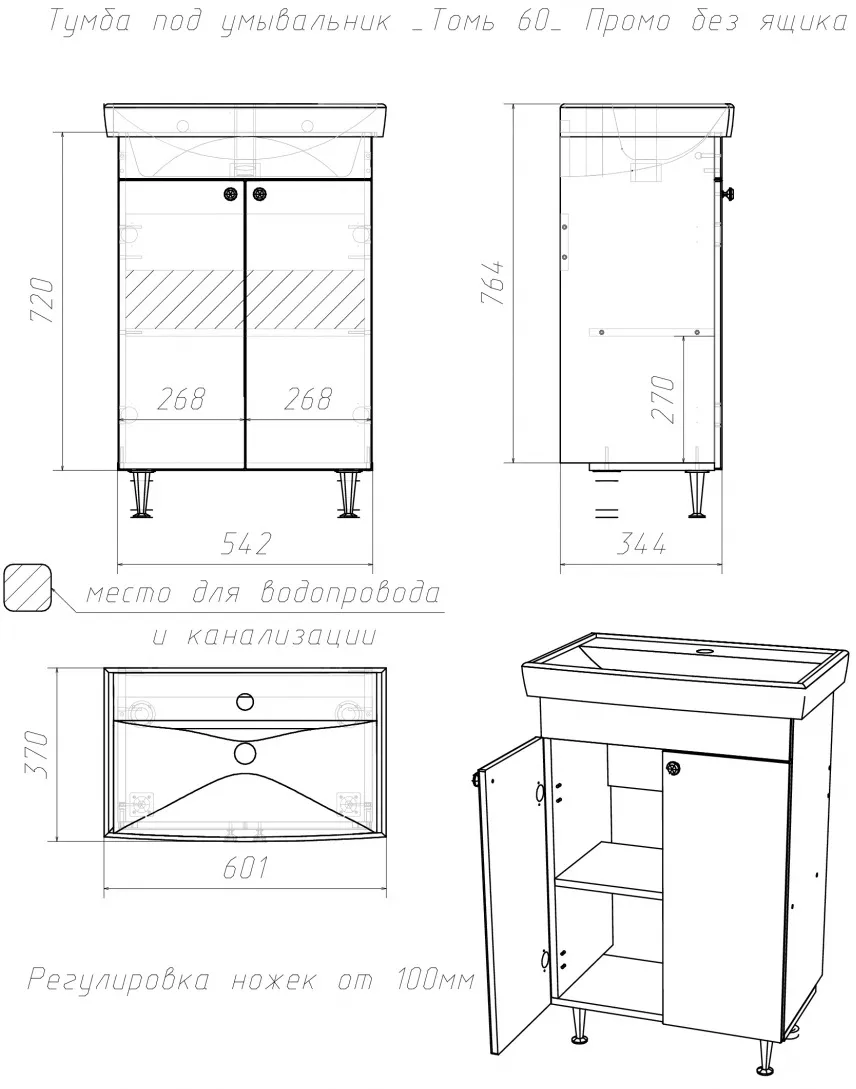 Тумба под умывальник _Томь 60_ Промо без ящика

720

268

268

542

764

270

344

место для водопровода и канализации

370

601

Регулировка ножек от 100мм