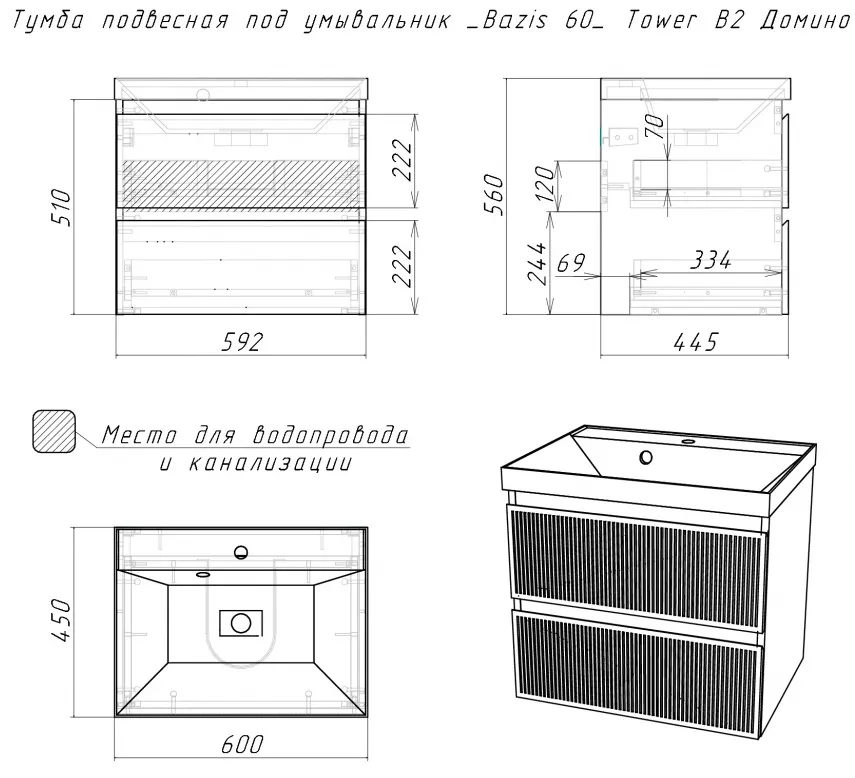 Тумба подвесная под умывальник _Bazis 60_ Tower B2 Домино

510
222
222
592

560
70
120
244
69
334
445

Место для водопровода и канализации

450
600