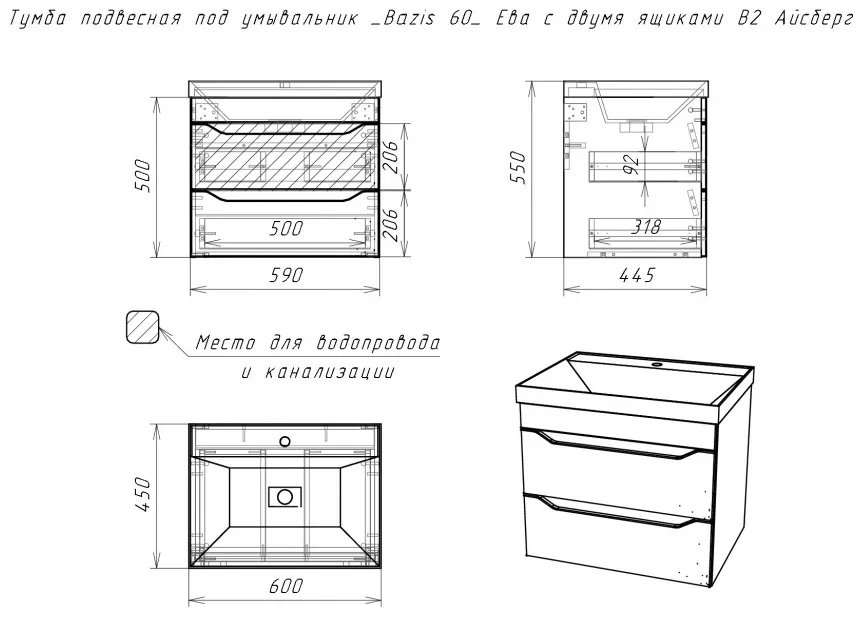 Тумба подвесная под умывальник _Bazis 60_ Ева с двумя ящиками В2 Айсберг

500
206
206
500
590

550
92
318
445

Место для водопровода и канализации

450
600