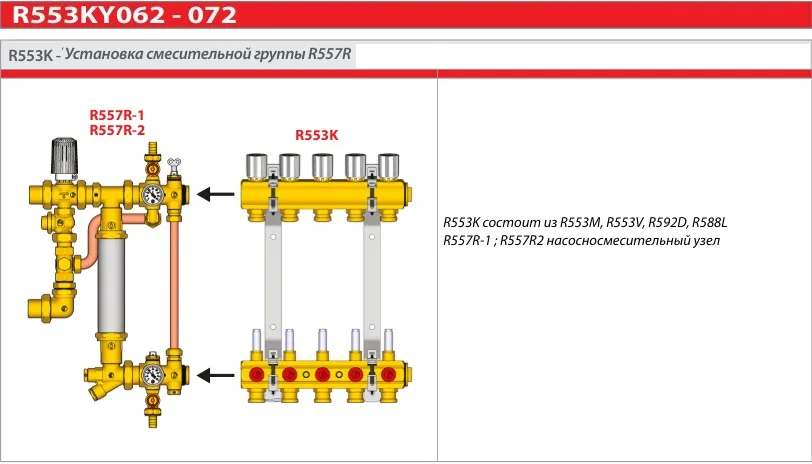 R553KY062 - 072

R553K - Установка смесительной группы R557R

R557R-1
R557R-2

R553K

R553K состоит из R553M, R553V, R592D, R588L
R557R-1 ; R557R2 насосносмесительный узел