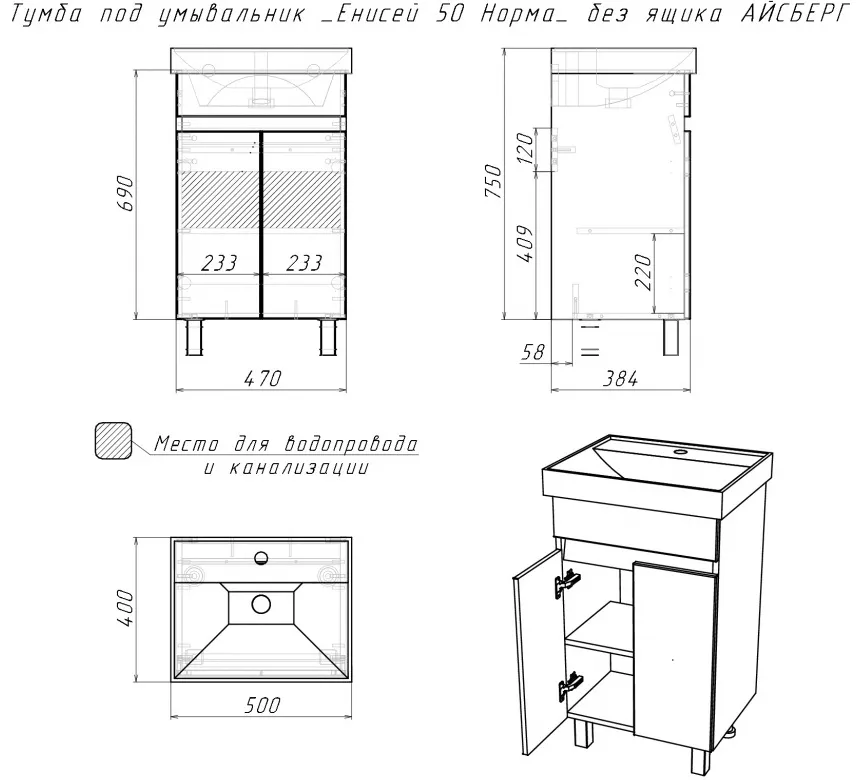 Тумба под умывальник _Енисей 50 Норма_ без ящика АЙСБЕРГ

690

233 233

470

750

120

409

220

58

384

Место для водопровода и канализации

400

500