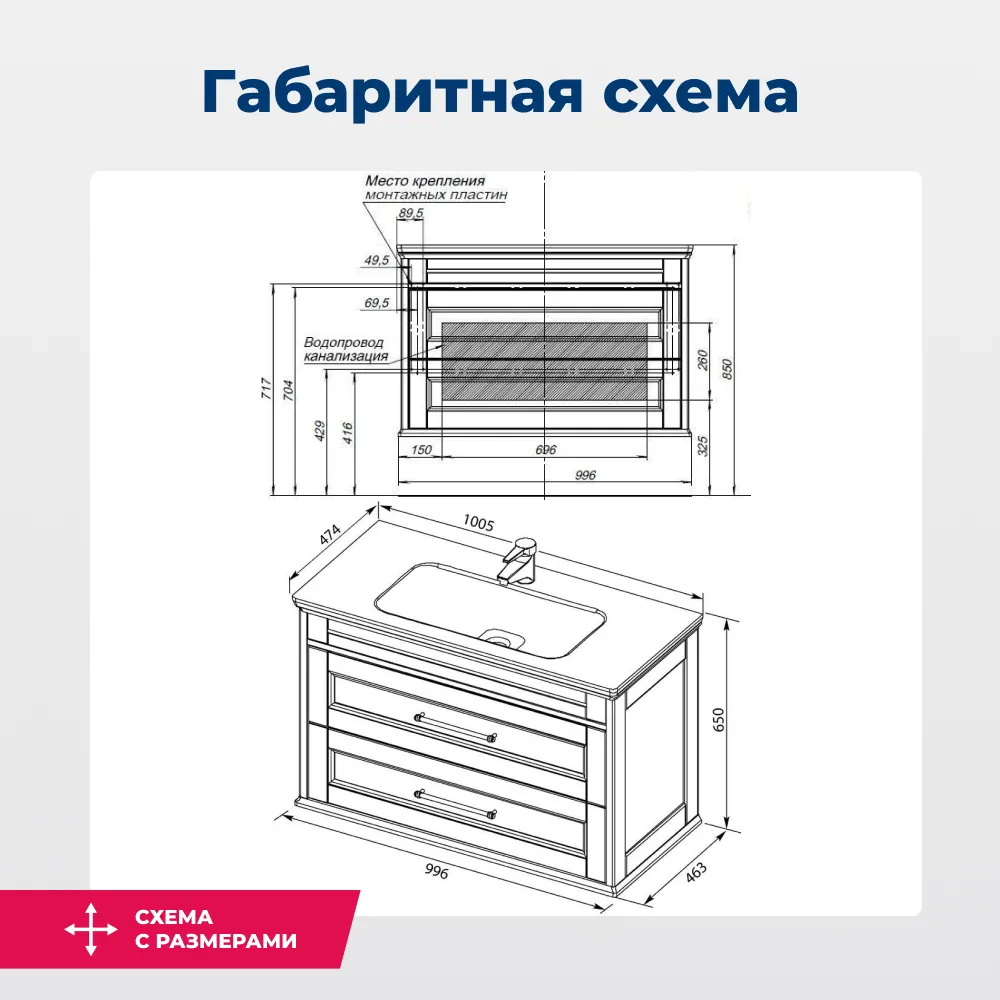 Габаритная схема

Место крепления
монтажных пластин

89,5

49,5

69,5

Водопровод
канализация

717

704

429

416

260

850

325

150

696

996

474

1005

650

996

463

СХЕМА
С РАЗМЕРАМИ