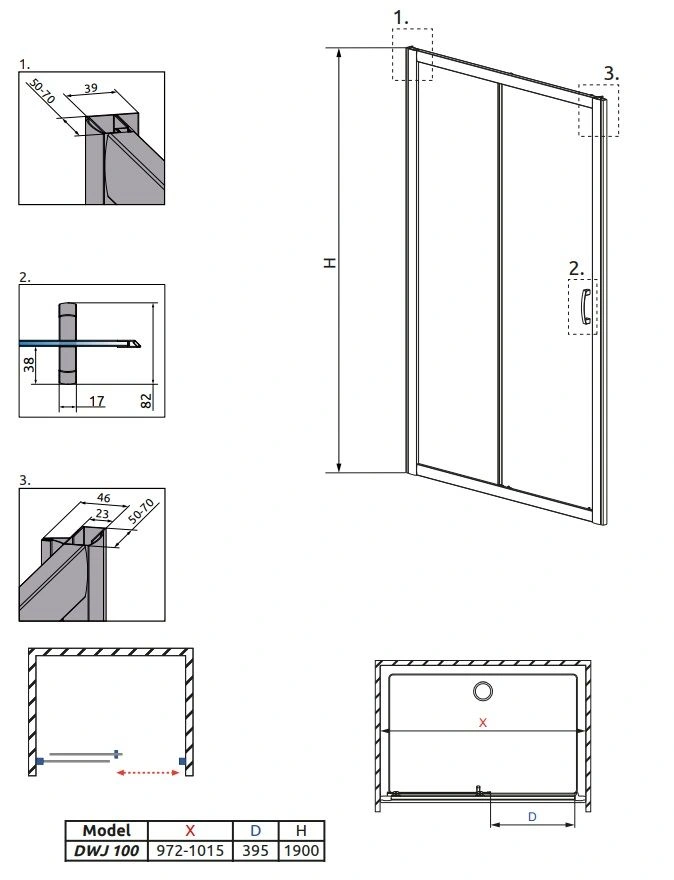 1.

50-70

39

2.

38

17

82

3.

46

23

50-70

1.

3.

H

2.

X

D

| Model | X | D | H |
|---|---|---|---|
| DWJ 100 | 972-1015 | 395 | 1900 |