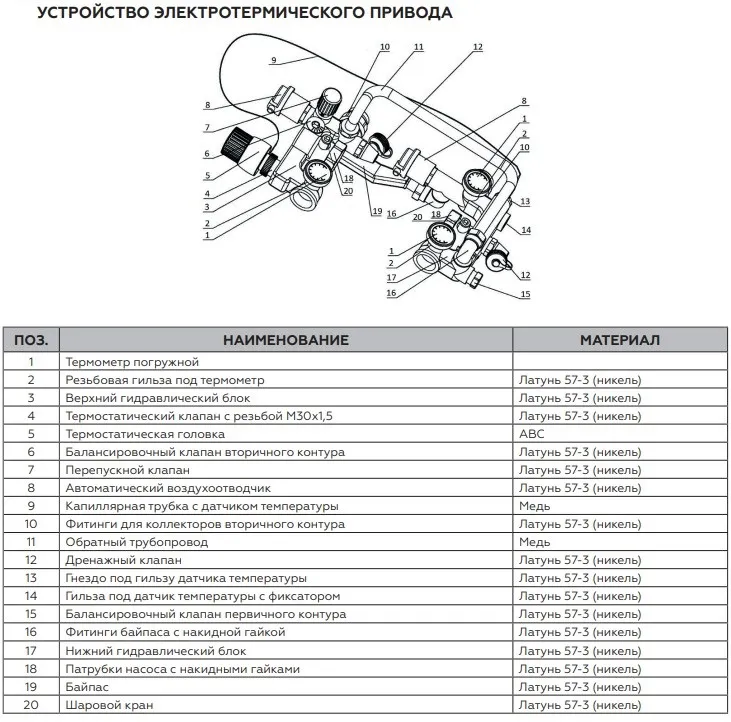 УСТРОЙСТВО ЭЛЕКТРОТЕРМИЧЕСКОГО ПРИВОДА

9
10
11
12
8
7
6
5
4
3
2
1
18
20
19
16
20
18
8
1
2
10
13
14
1
2
17
16
12
15

| ПОЗ. | НАИМЕНОВАНИЕ | МАТЕРИАЛ |
|---|---|---|
| 1 | Термометр погружной | |
| 2 | Резьбовая гильза под термометр | Латунь 57-3 (никель) |
| 3 | Верхний гидравлический блок | Латунь 57-3 (никель) |
| 4 | Термостатический клапан с резьбой М30х1,5 | Латунь 57-3 (никель) |
| 5 | Термостатическая головка | АВС |
| 6 | Балансировочный клапан вторичного контура | Латунь 57-3 (никель) |
| 7 | Перепускной клапан | Латунь 57-3 (никель) |
| 8 | Автоматический воздухоотводчик | Латунь 57-3 (никель) |
| 9 | Капиллярная трубка с датчиком температуры | Медь |
| 10 | Фитинги для коллекторов вторичного контура | Латунь 57-3 (никель) |
| 11 | Обратный трубопровод | Медь |
| 12 | Дренажный клапан | Латунь 57-3 (никель) |
| 13 | Гнездо под гильзу датчика температуры | Латунь 57-3 (никель) |
| 14 | Гильза под датчик температуры с фиксатором | Латунь 57-3 (никель) |
| 15 | Балансировочный клапан первичного контура | Латунь 57-3 (никель) |
| 16 | Фитинги байпаса с накидной гайкой | Латунь 57-3 (никель) |
| 17 | Нижний гидравлический блок | Латунь 57-3 (никель) |
| 18 | Патрубки насоса с накидными гайками | Латунь 57-3 (никель) |
| 19 | Байпас | Латунь 57-3 (никель) |
| 20 | Шаровой кран | Латунь 57-3 (никель) |