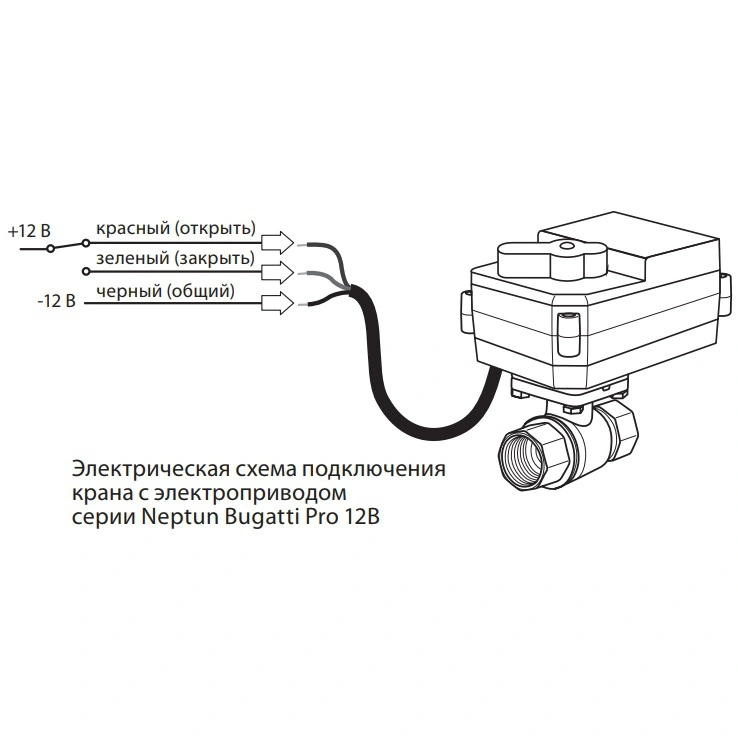 +12 В
красный (открыть)
зеленый (закрыть)
-12 В
черный (общий)

Электрическая схема подключения крана с электроприводом серии Neptun Bugatti Pro 12В