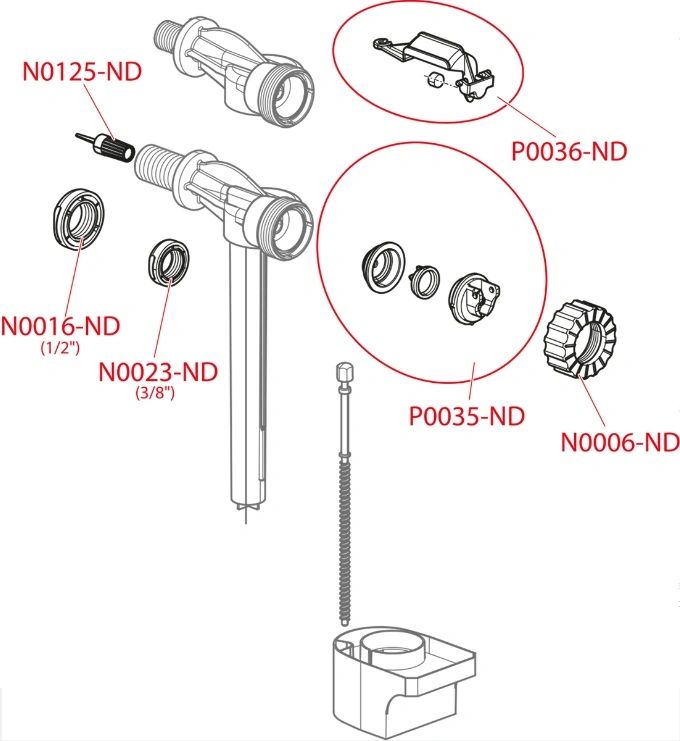 N0125-ND

P0036-ND

N0016-ND
(1/2")

N0023-ND
(3/8")

P0035-ND

N0006-ND