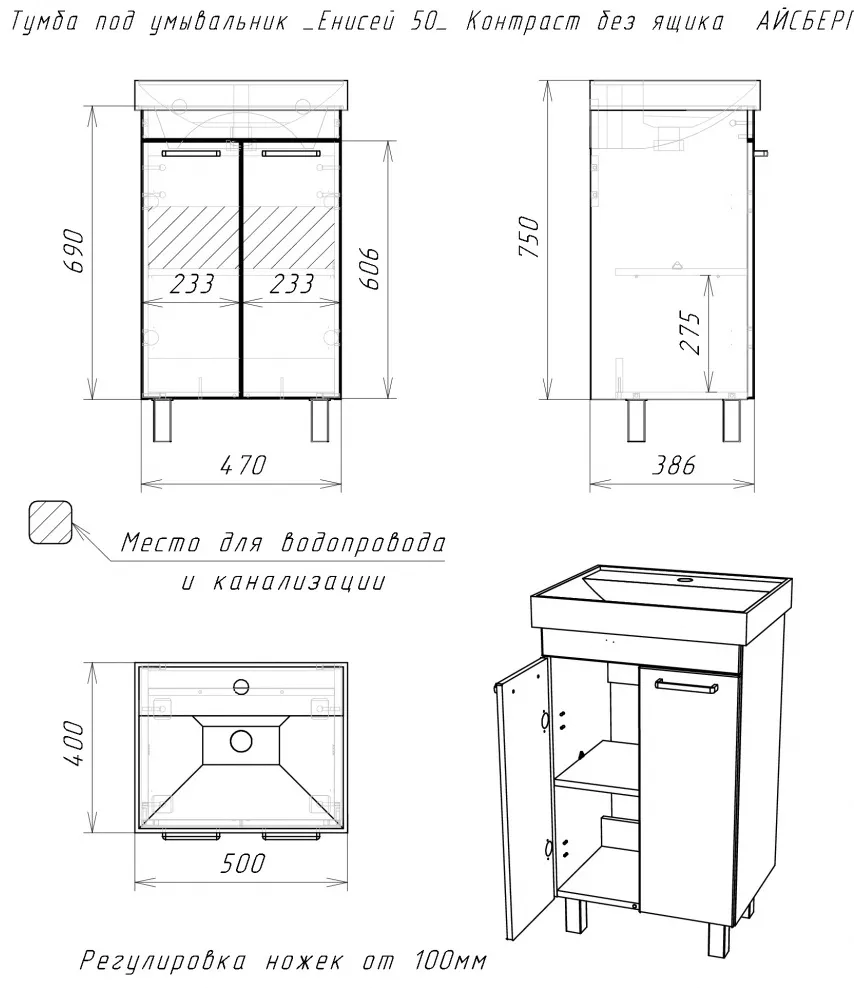 Тумба под умывальник _Енисей 50_ Контраст без ящика АЙСБЕРГ

690

233

233

606

470

750

275

386

Место для водопровода и канализации

400

500

Регулировка ножек от 100мм