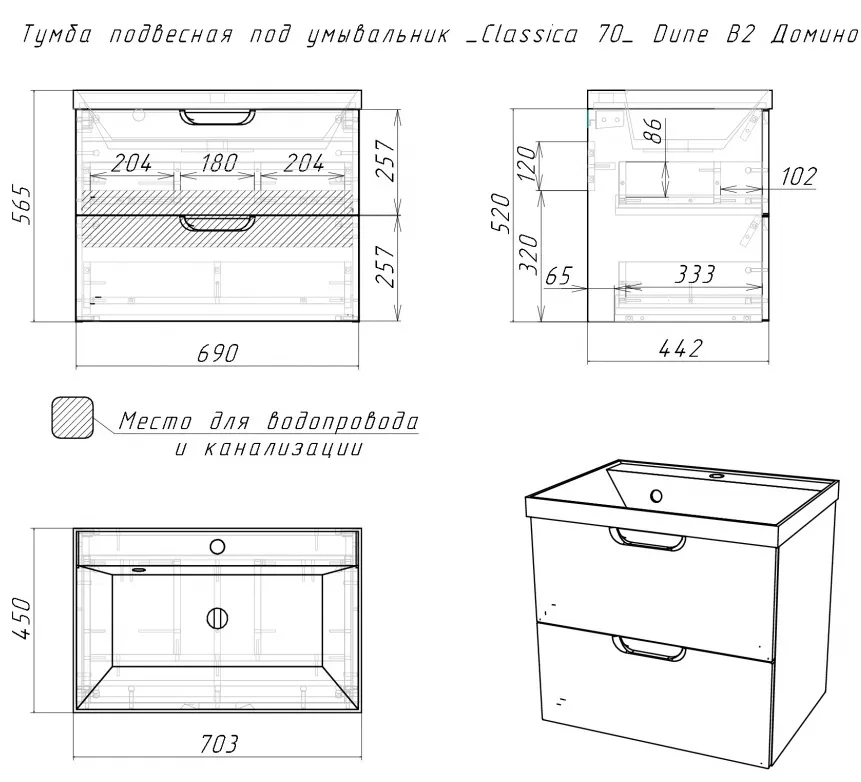 Тумба подвесная под умывальник _Classica 70_ Dune B2 Домино

565

204

180

204

257

257

690

520

120

320

86

102

65

333

442

Место для водопровода и канализации

450

703