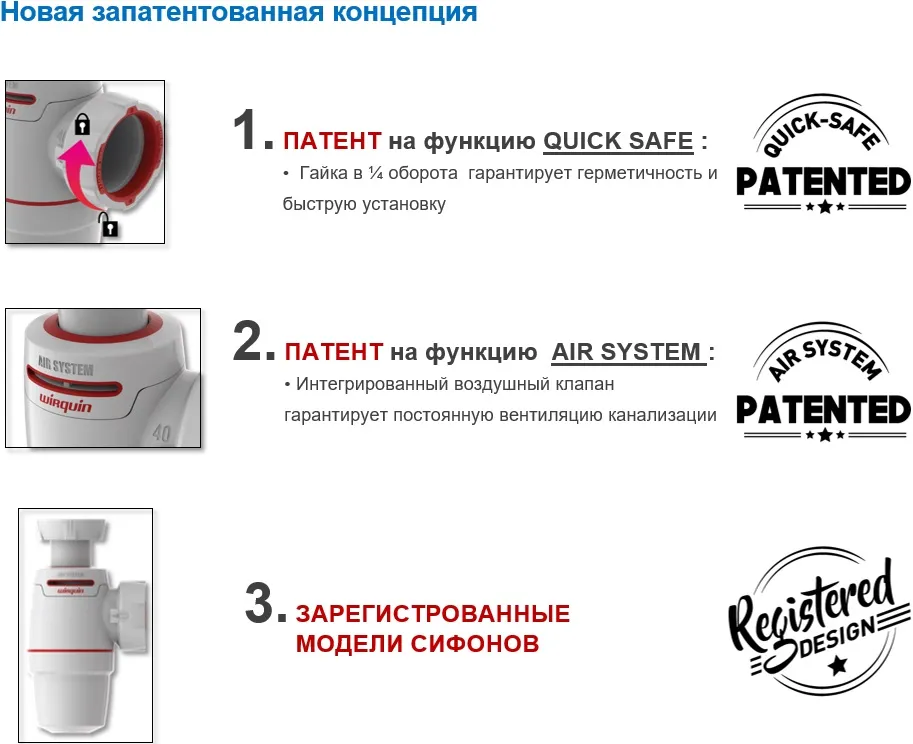 Новая запатентованная концепция

wirquin

1. ПАТЕНТ на функцию QUICK SAFE :
• Гайка в ¼ оборота гарантирует герметичность и быструю установку

QUICK-SAFE
PATENTED

AIR SYSTEM
wirquin
40

2. ПАТЕНТ на функцию AIR SYSTEM :
• Интегрированный воздушный клапан гарантирует постоянную вентиляцию канализации

AIR SYSTEM
PATENTED

wirquin

3. ЗАРЕГИСТРОВАННЫЕ МОДЕЛИ СИФОНОВ

Registered
DESIGN