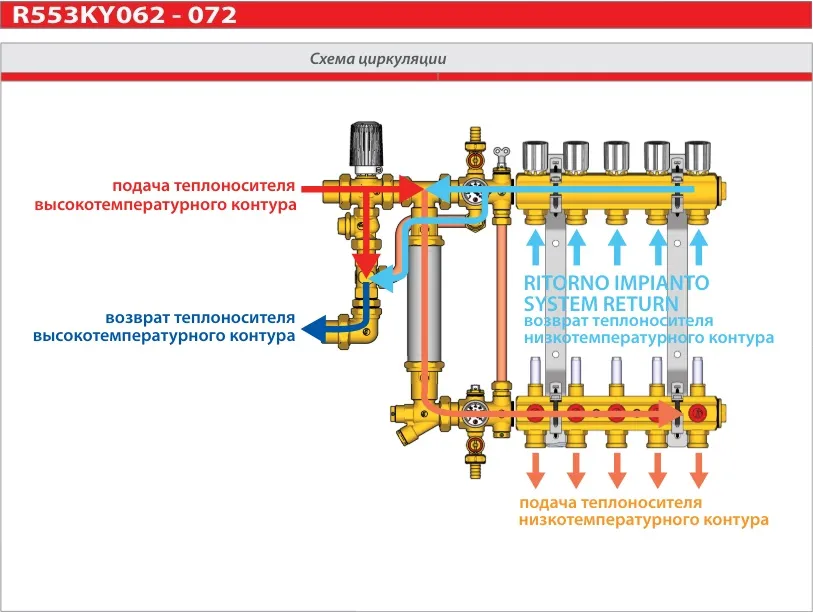 R553KY062 - 072

Схема циркуляции

подача теплоносителя высокотемпературного контура

возврат теплоносителя высокотемпературного контура

RITORNO IMPIANTO
SYSTEM RETURN
возврат теплоносителя низкотемпературного контура

подача теплоносителя низкотемпературного контура