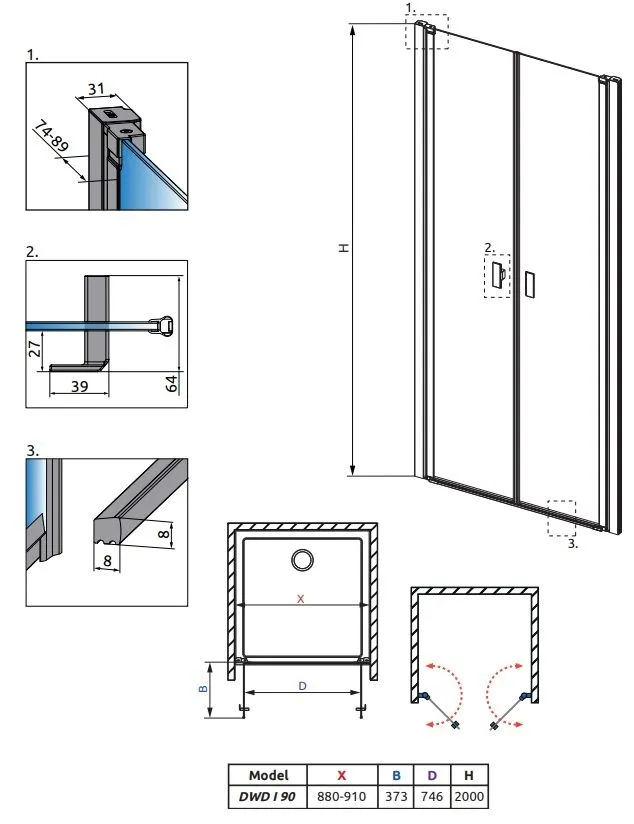 1.

31

74-89

2.

27

39

64

3.

8

8

1.

H

2.

3.

X

B

D

| Model | X | B | D | H |
|---|---|---|---|---|
| DWD I 90 | 880-910 | 373 | 746 | 2000 |