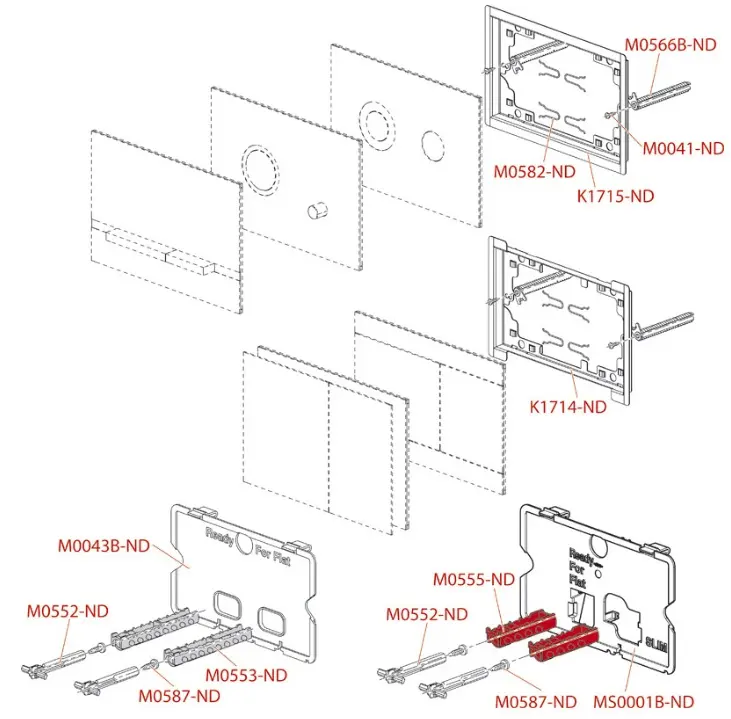 M0566B-ND
M0041-ND
M0582-ND
K1715-ND
K1714-ND
M0043B-ND
Ready For Flat
M0552-ND
M0553-ND
M0587-ND
M0555-ND
Ready For Flat
M0552-ND
SLIM
M0587-ND
MS0001B-ND