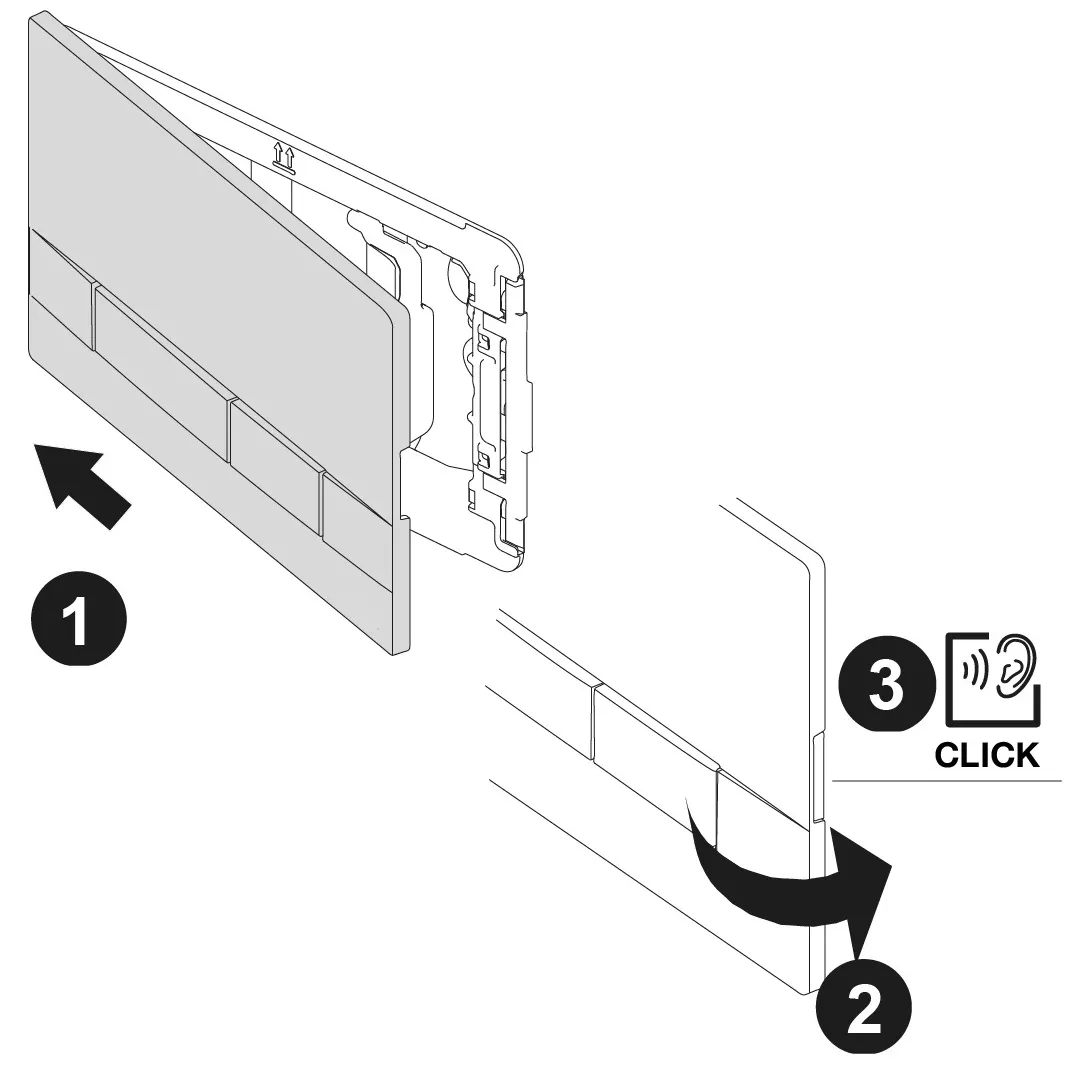 1

3

CLICK

2