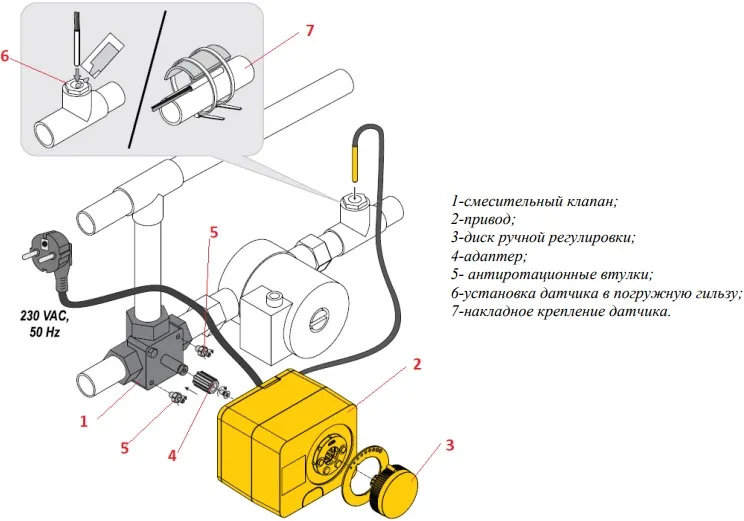 6

7

5

230 VAC,
50 Hz

1

5

4

2

3

1-смесительный клапан;
2-привод;
3-диск ручной регулировки;
4-адаптер;
5- антиротационные втулки;
6-установка датчика в погружную гильзу;
7-накладное крепление датчика.