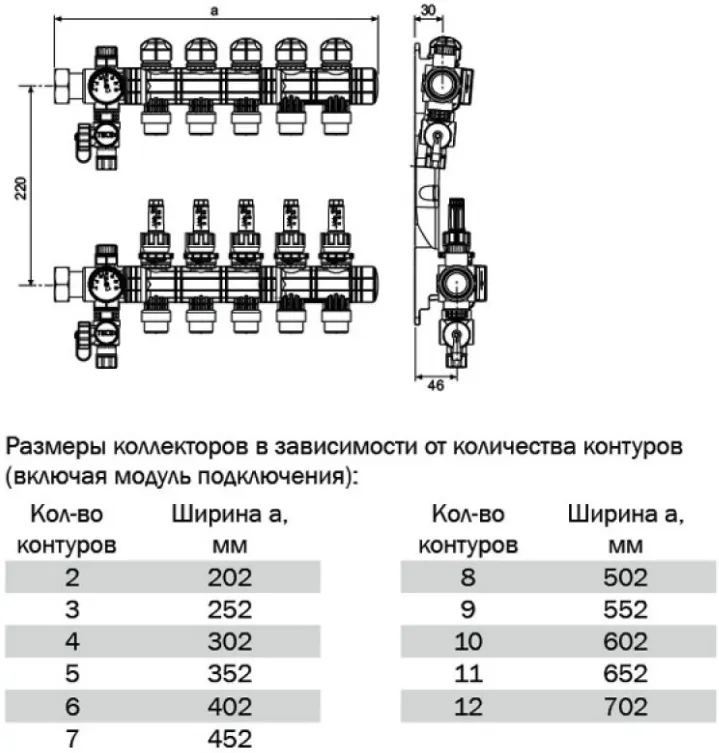 a

30

220

46

Размеры коллекторов в зависимости от количества контуров (включая модуль подключения):

| Кол-во контуров | Ширина а, мм |
|---|---|
| 2 | 202 |
| 3 | 252 |
| 4 | 302 |
| 5 | 352 |
| 6 | 402 |
| 7 | 452 |

| Кол-во контуров | Ширина а, мм |
|---|---|
| 8 | 502 |
| 9 | 552 |
| 10 | 602 |
| 11 | 652 |
| 12 | 702 |