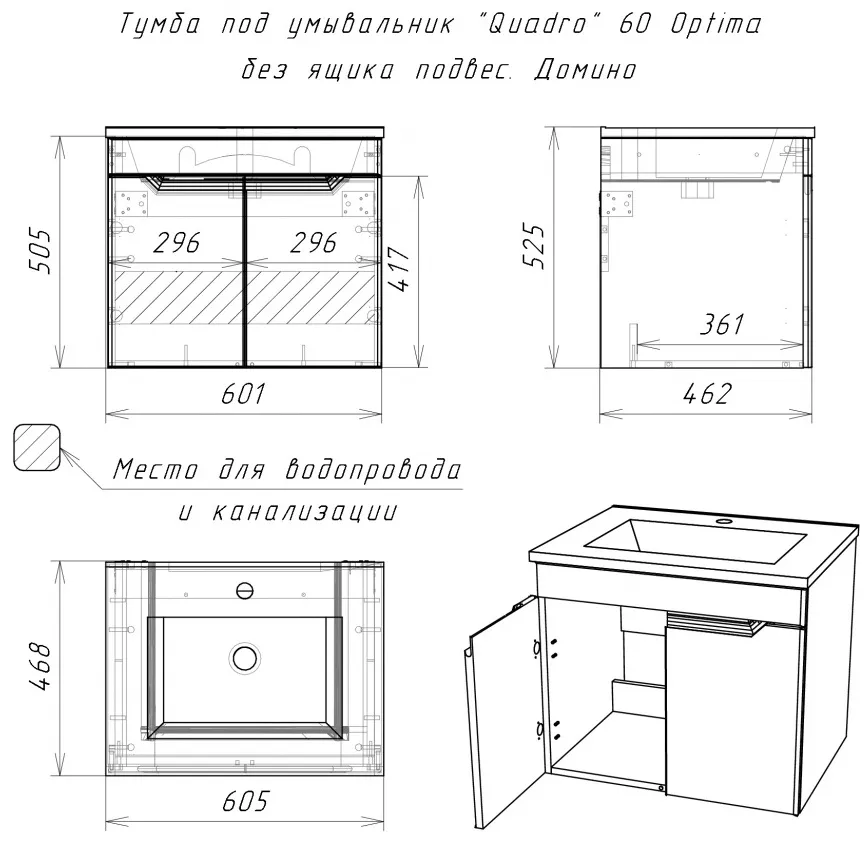 Тумба под умывальник "Quadro" 60 Optima
без ящика подвес. Домино

505

296

296

417

601

525

361

462

Место для водопровода
и канализации

468

605