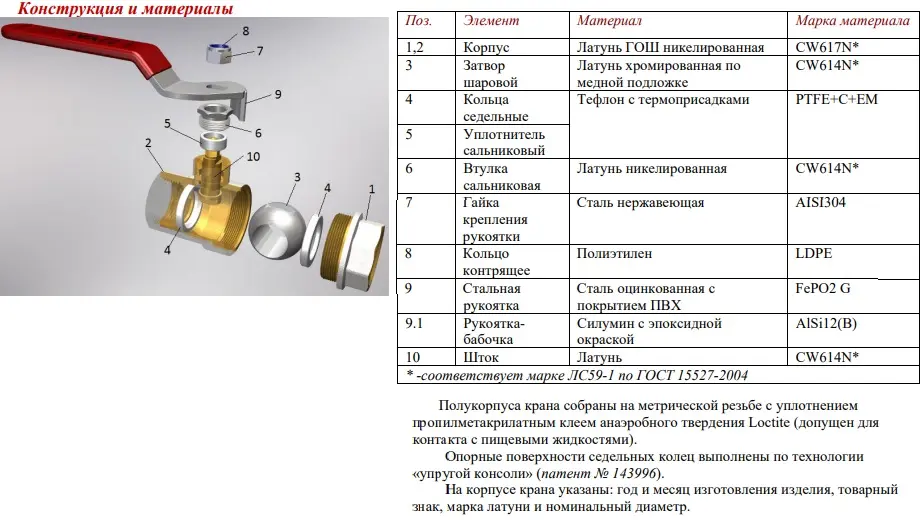 Конструкция и материалы

8
7
9
5
6
2
10
3
4
1
4

| Поз. | Элемент | Материал | Марка материала |
|---|---|---|---|
| 1,2 | Корпус | Латунь ГОШ никелированная | CW617N* |
| 3 | Затвор шаровой | Латунь хромированная по медной подложке | CW614N* |
| 4 | Кольца седельные | Тефлон с термоприсадками | PTFE+C+EM |
| 5 | Уплотнитель сальниковый | | |
| 6 | Втулка сальниковая | Латунь никелированная | CW614N* |
| 7 | Гайка крепления рукоятки | Сталь нержавеющая | AISI304 |
| 8 | Кольцо контрящее | Полиэтилен | LDPE |
| 9 | Стальная рукоятка | Сталь оцинкованная с покрытием ПВХ | FePO2 G |
| 9.1 | Рукоятка-бабочка | Силумин с эпоксидной окраской | AlSi12(B) |
| 10 | Шток | Латунь | CW614N* |

* -соответствует марке ЛС59-1 по ГОСТ 15527-2004

Полукорпуса крана собраны на метрической резьбе с уплотнением пропилметакрилатным клеем анаэробного твердения Loctite (допущен для контакта с пищевыми жидкостями).

Опорные поверхности седельных колец выполнены по технологии «упругой консоли» (патент № 143996).

На корпусе крана указаны: год и месяц изготовления изделия, товарный знак, марка латуни и номинальный диаметр.