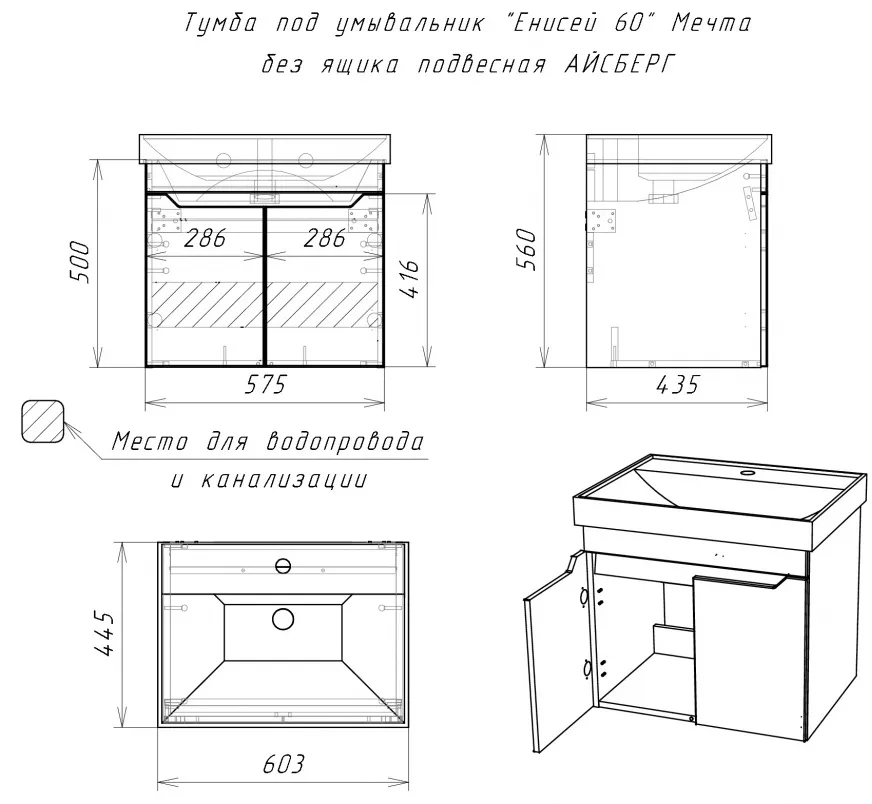 Тумба под умывальник "Енисей 60" Мечта без ящика подвесная АЙСБЕРГ

500

286

286

416

575

560

435

Место для водопровода и канализации

445

603