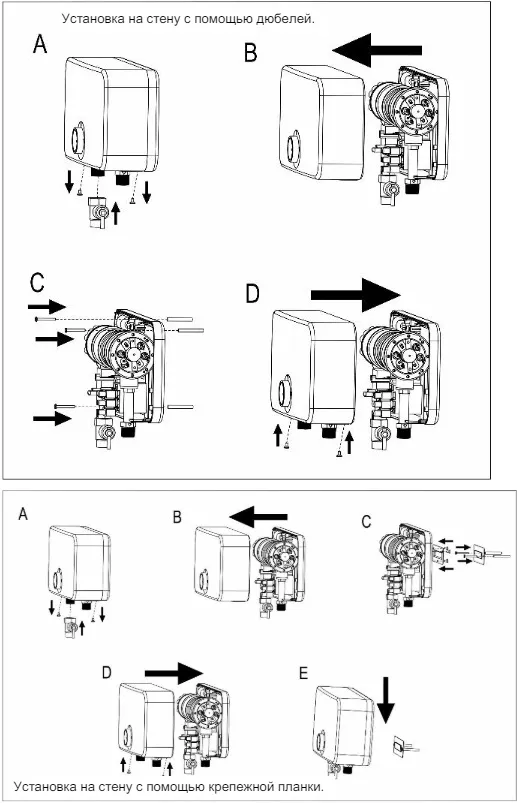 Установка на стену с помощью дюбелей.

A

B

C

D

A

B

C

D

E

Установка на стену с помощью крепежной планки.