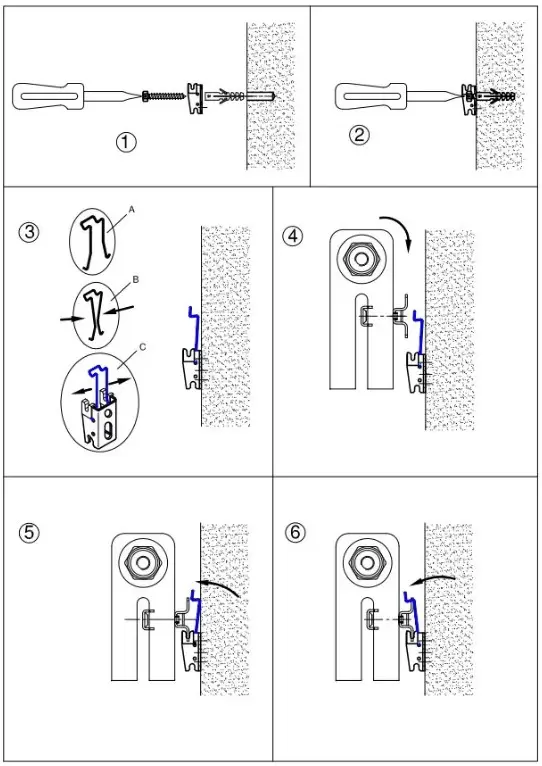 ①

②

③

A

B

C

④

⑤

⑥